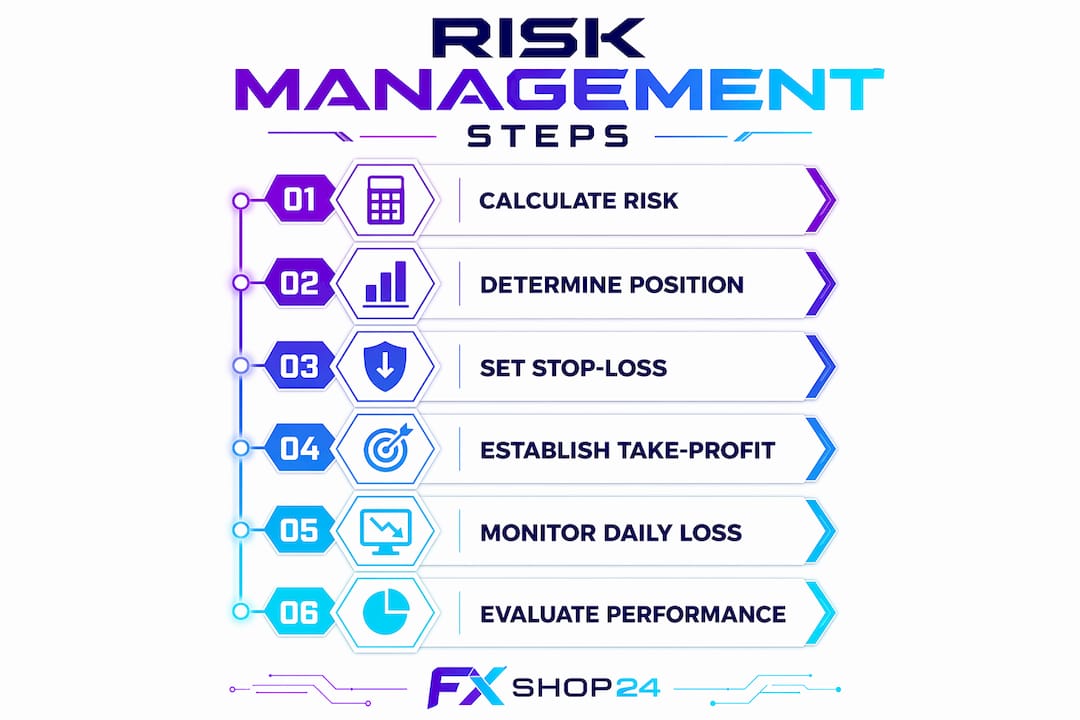 RISK MANAGEMENT STEPS

01 CALCULATE RISK

02 DETERMINE POSITION

03 SET STOP-LOSS

04 ESTABLISH TAKE-PROFIT

05 MONITOR DAILY LOSS

06 EVALUATE PERFORMANCE

FX SHOP24