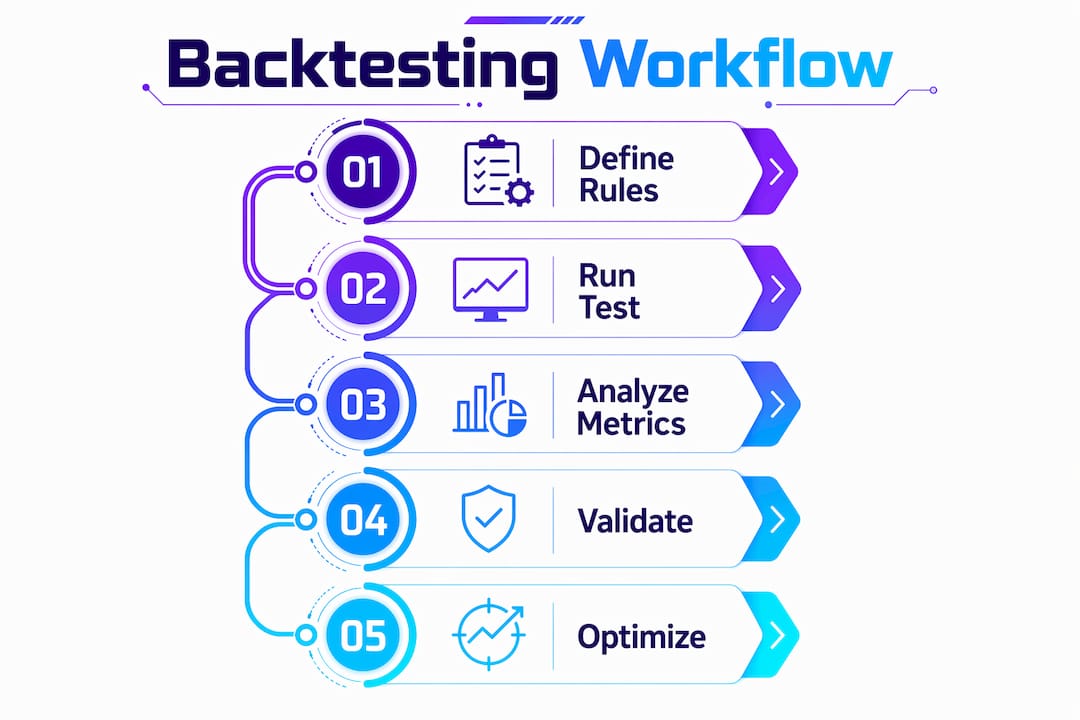 Backtesting Workflow

01 Define Rules

02 Run Test

03 Analyze Metrics

04 Validate

05 Optimize