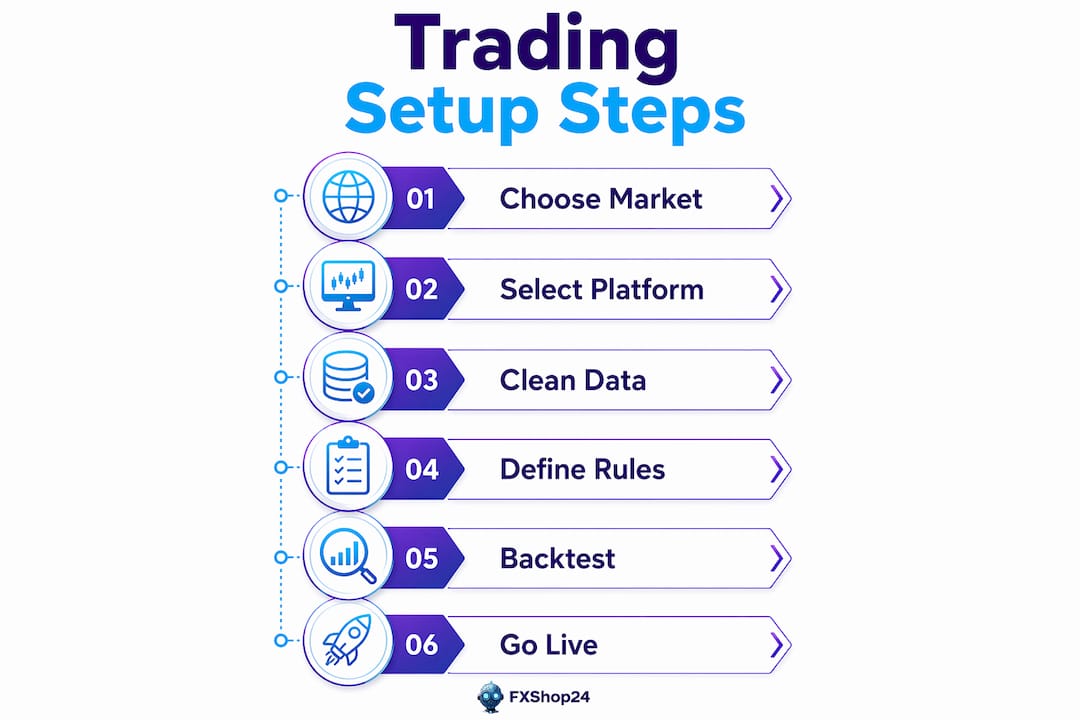 Trading
Setup Steps

01 Choose Market

02 Select Platform

03 Clean Data

04 Define Rules

05 Backtest

06 Go Live

FXShop24