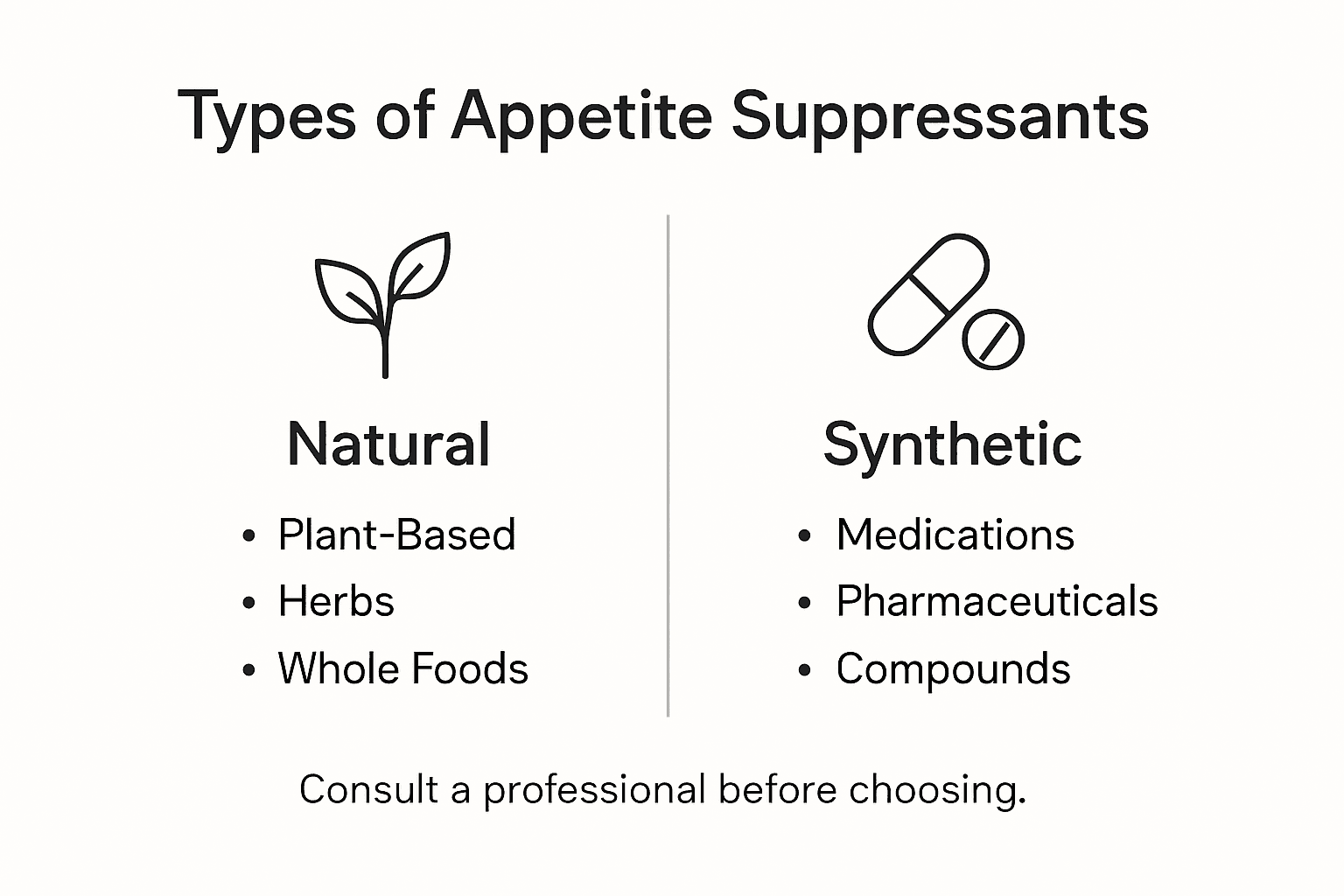 Types of Appetite Suppressants

Natural

• Plant-Based
• Herbs
• Whole Foods

Synthetic

• Medications
• Pharmaceuticals
• Compounds

Consult a professional before choosing.