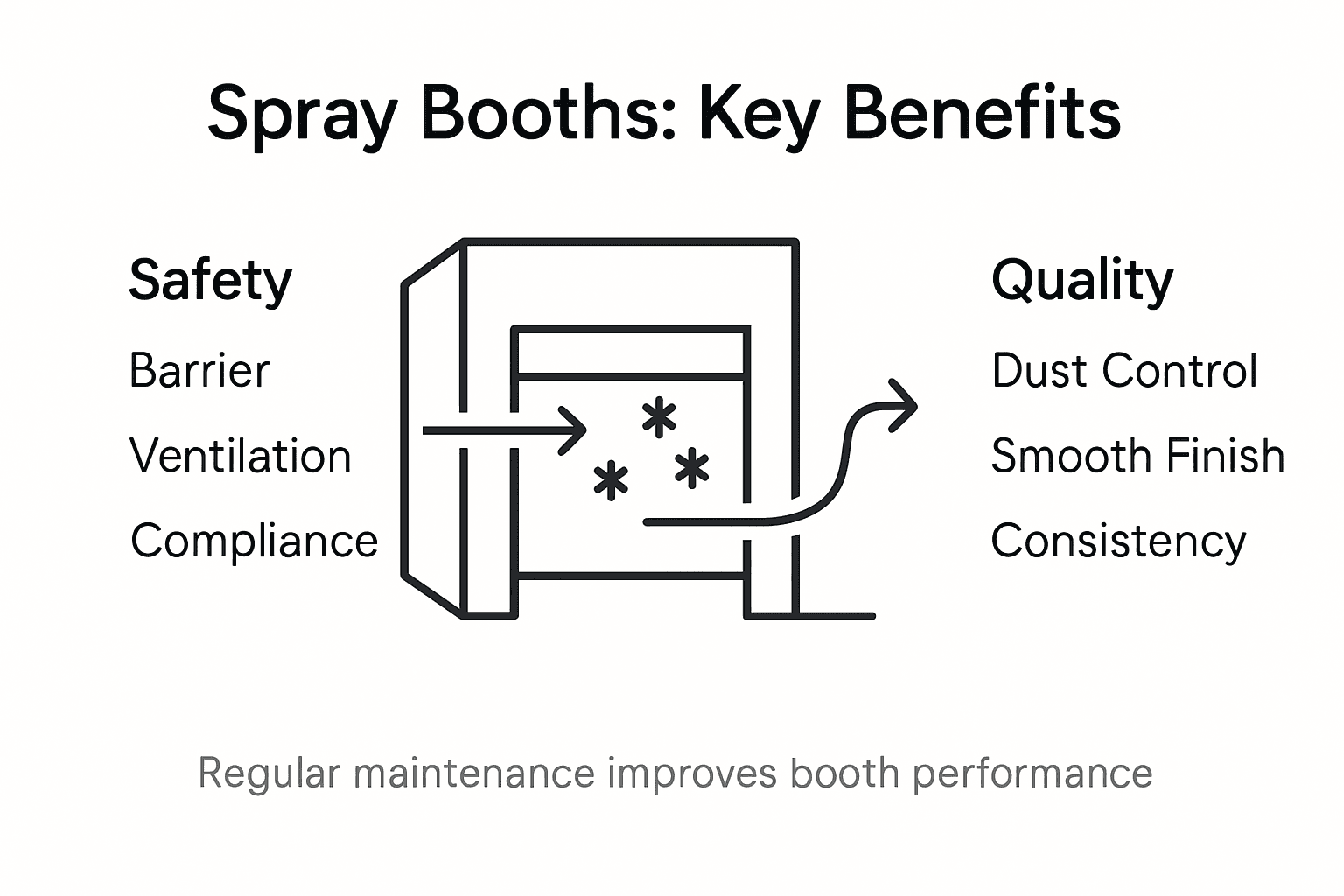 Spray Booths: Key Benefits

Safety

Barrier

Ventilation

Compliance

Quality

Dust Control

Smooth Finish

Consistency

Regular maintenance improves booth performance