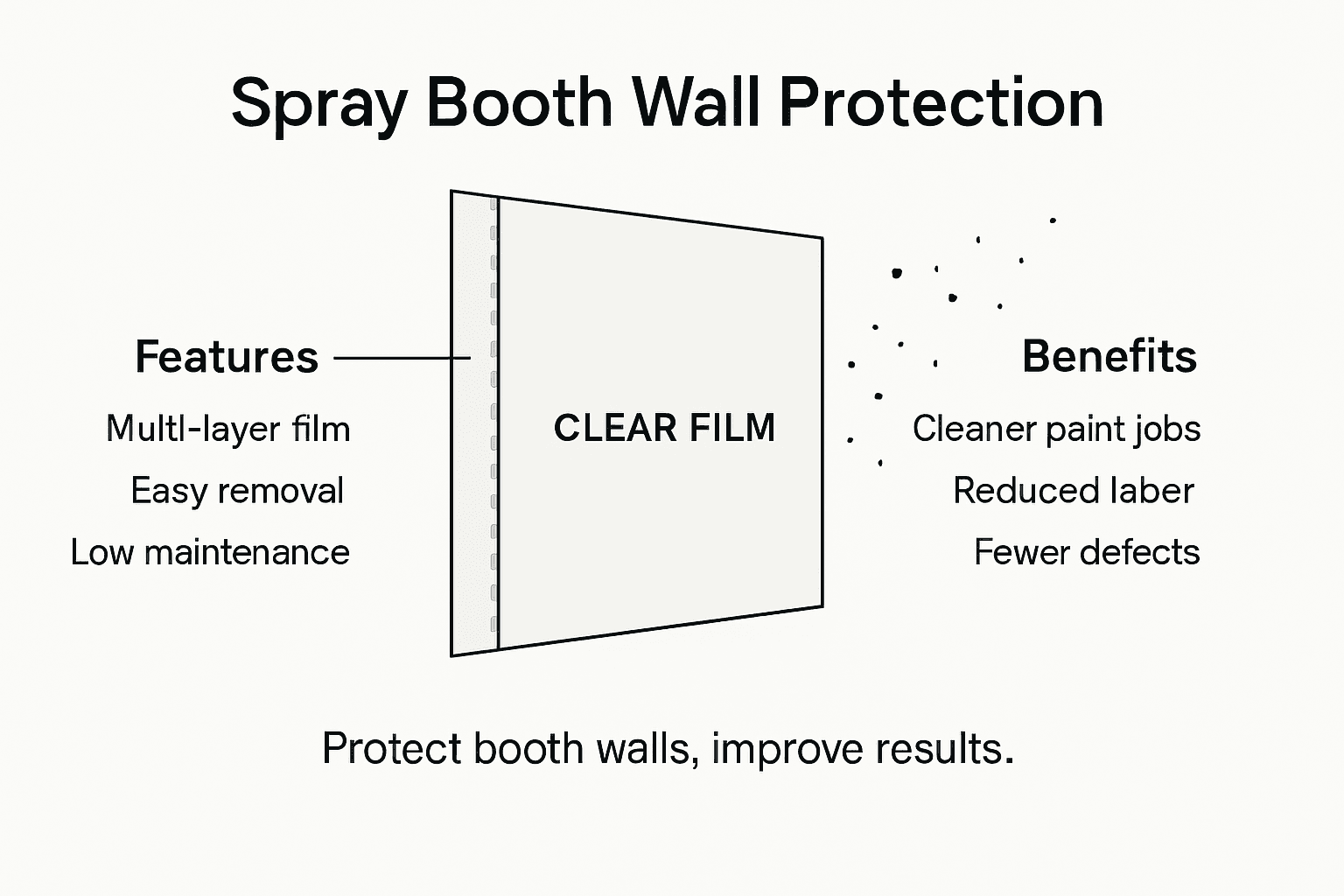 Spray Booth Wall Protection

Features

Multl-layer film

Easy removal

Low maintenance

CLEAR FILM

Benefits

Cleaner paint jobs

Reduced laber

Fewer defects

Protect booth walls, improve results.