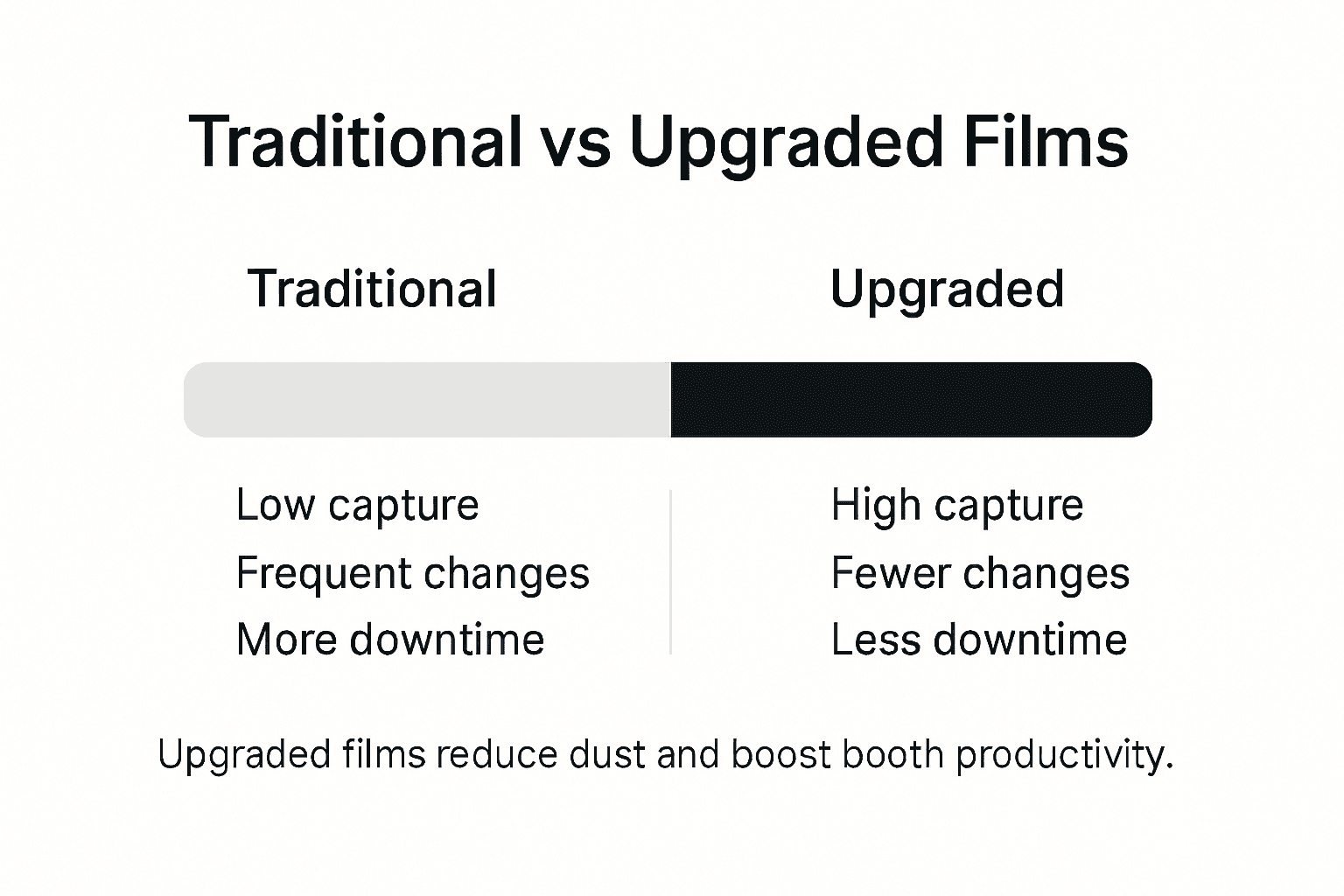 Traditional vs Upgraded Films

Traditional

Low capture
Frequent changes
More downtime

Upgraded

High capture
Fewer changes
Less downtime

Upgraded films reduce dust and boost booth productivity.