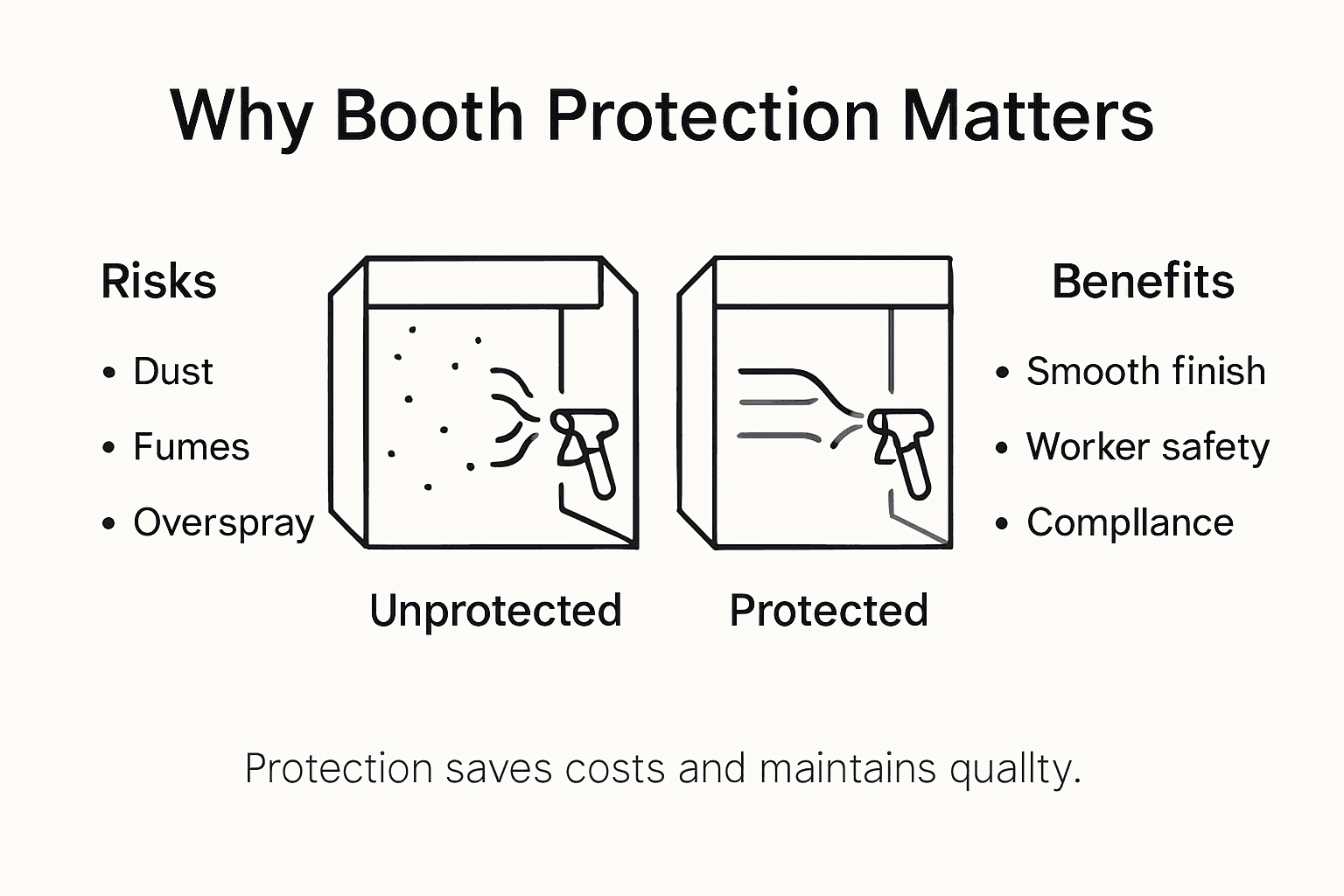 Why Booth Protection Matters

Risks

• Dust
• Fumes
• Overspray

Unprotected

Protected

Benefits

• Smooth finish
• Worker safety
• Compllance

Protection saves costs and maintains quallty.