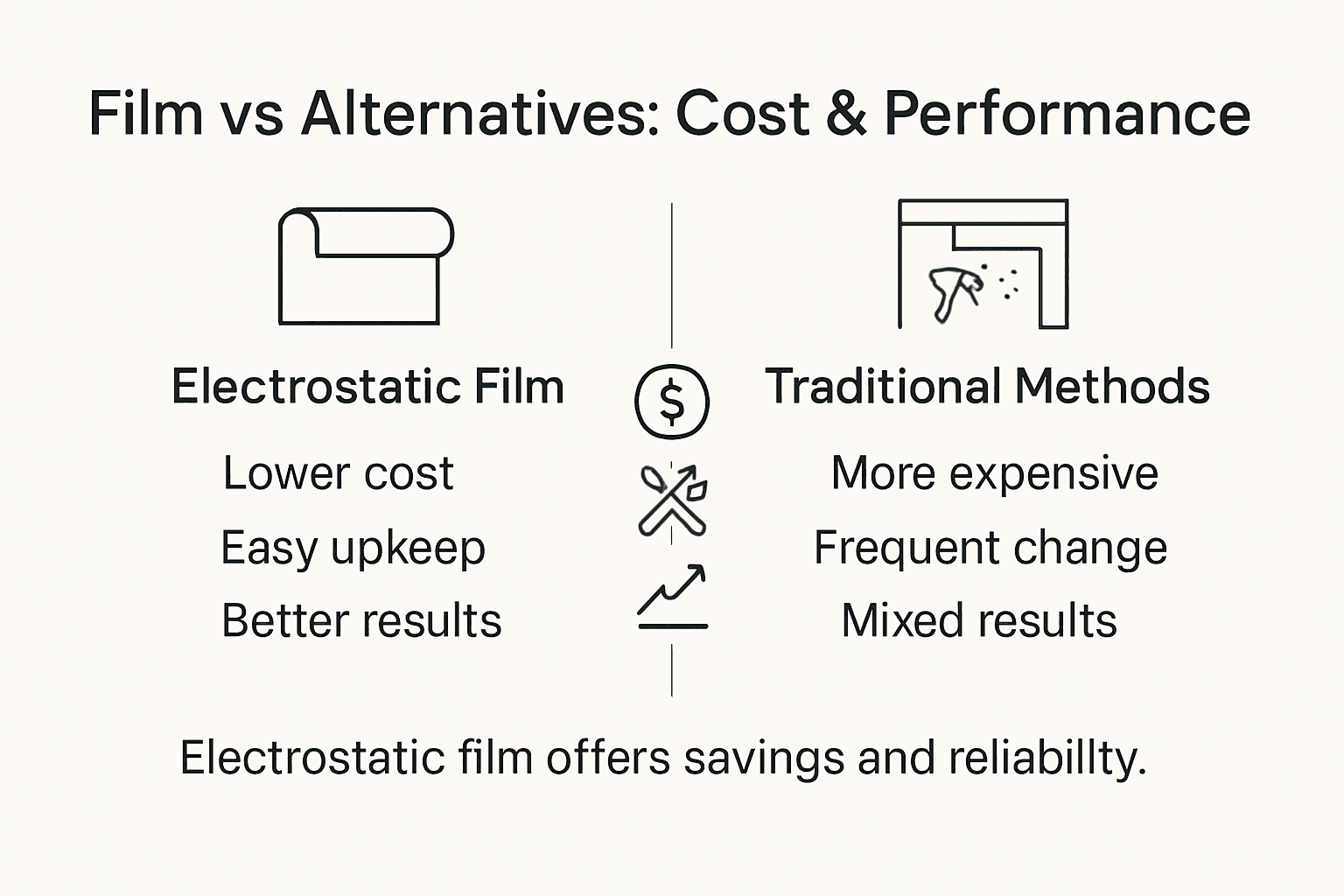 Film vs Alternatives: Cost & Performance

Electrostatic Film

Lower cost
Easy upkeep
Better results

$

Traditional Methods

More expensive
Frequent change
Mixed results

Electrostatic film offers savings and reliabillty.