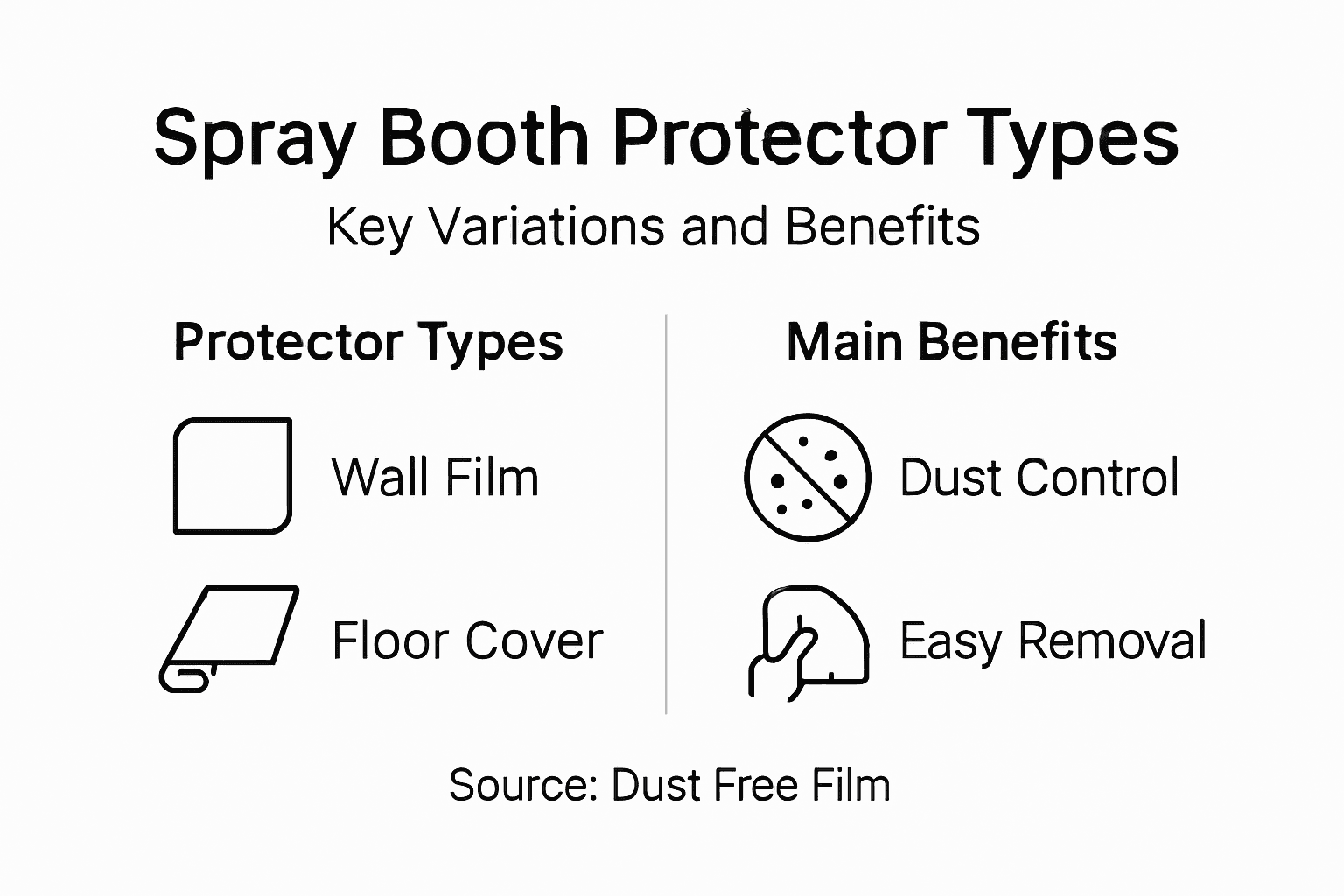 Spray Booth Protector Types

Key Variations and Benefits

Protector Types

Wall Film

Floor Cover

Main Benefits

Dust Control

Easy Removal

Source: Dust Free Film