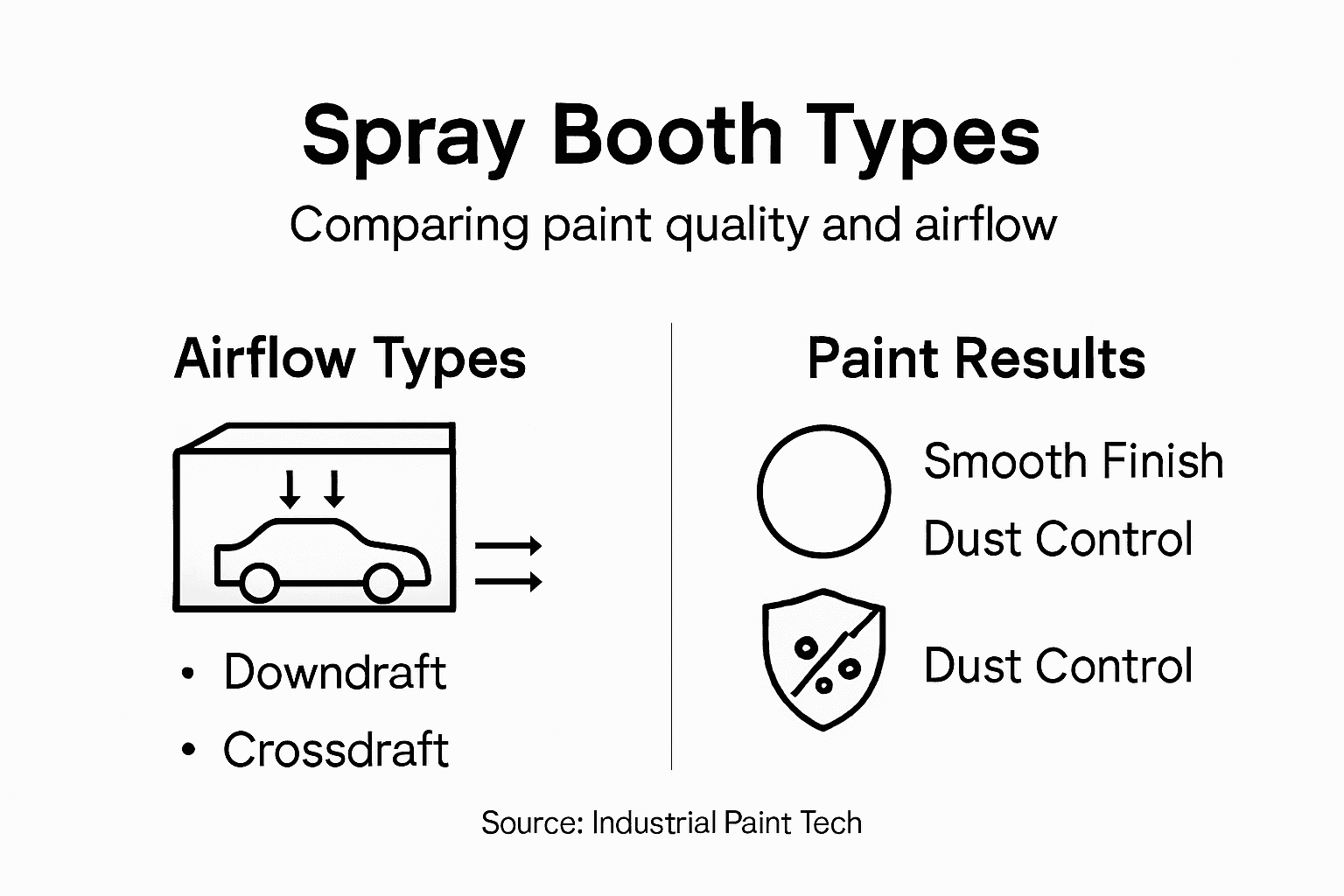 Spray Booth Types

Comparing paint quality and airflow

Airflow Types

• Downdraft
• Crossdraft

Paint Results

Smooth Finish
Dust Control

Dust Control

Source: Industrial Paint Tech