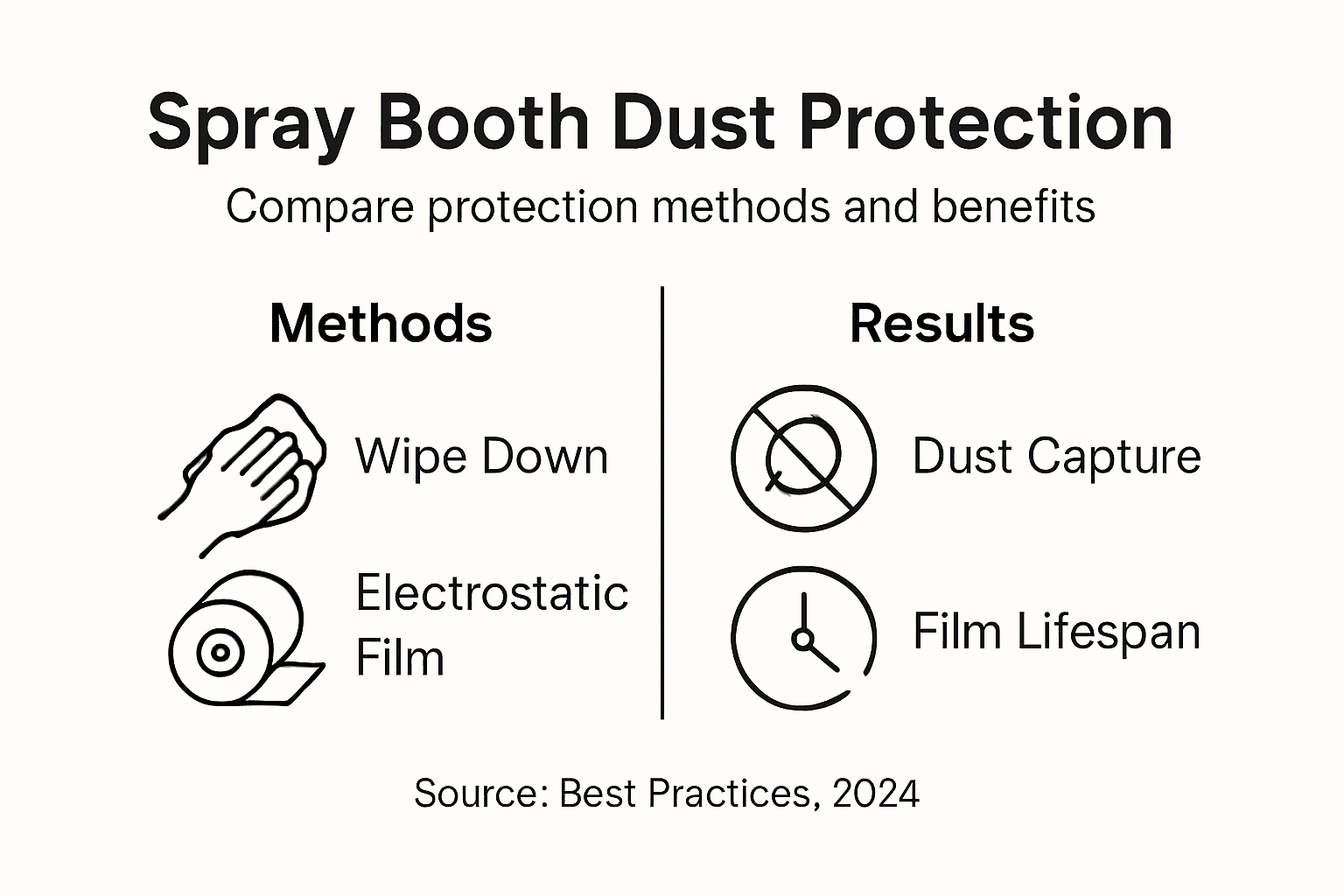 Spray Booth Dust Protection

Compare protection methods and benefits

Methods

Wipe Down

Electrostatic Film

Results

Dust Capture

Film Lifespan

Source: Best Practices, 2024