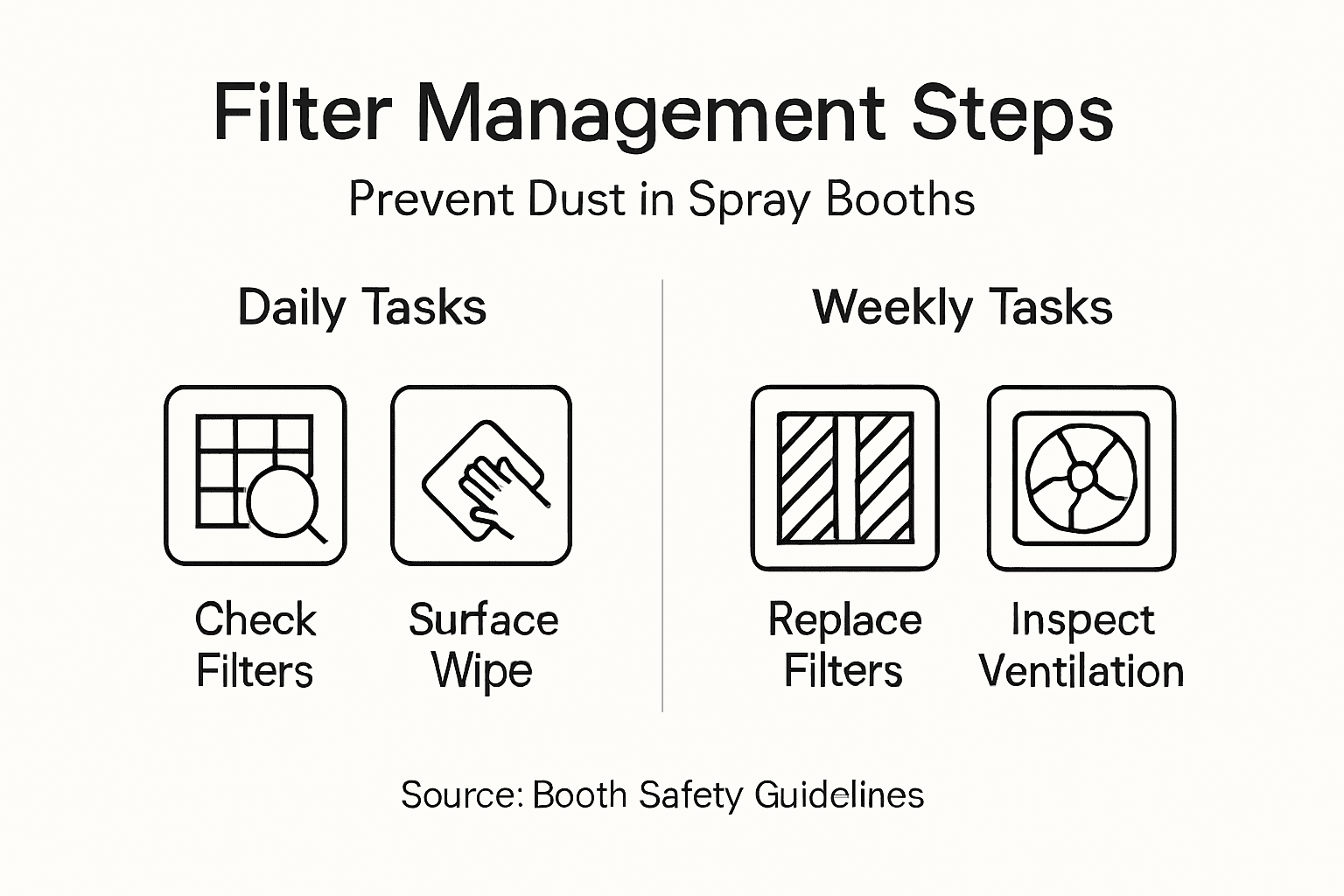 Filter Management Steps

Prevent Dust in Spray Booths

Daily Tasks

Check Filters

Surface Wipe

Weekly Tasks

Replace Filters

Inspect Ventilation

Source: Booth Safety Guidelines