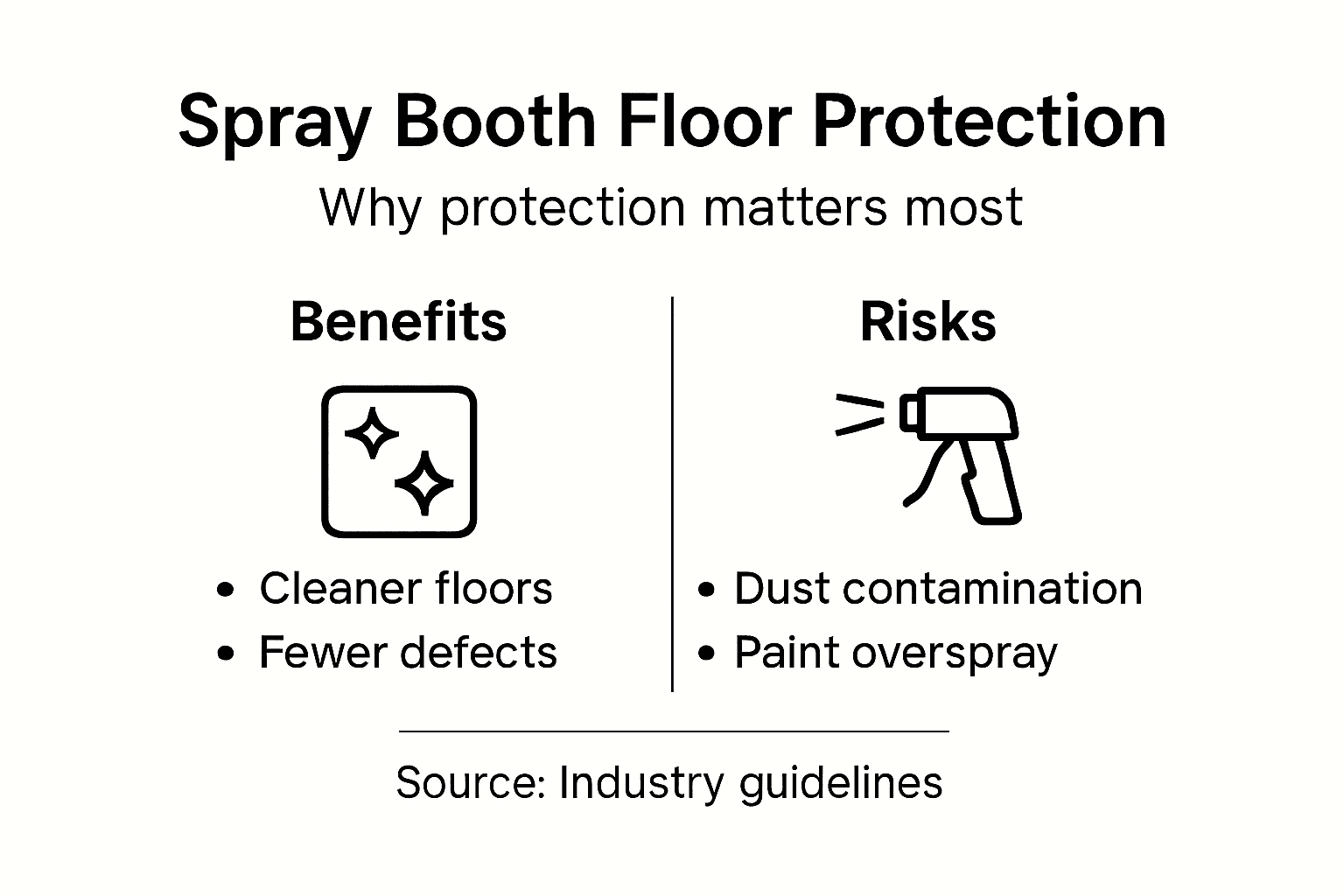 Spray Booth Floor Protection

Why protection matters most

Benefits

• Cleaner floors
• Fewer defects

Risks

• Dust contamination
• Paint overspray

Source: Industry guidelines