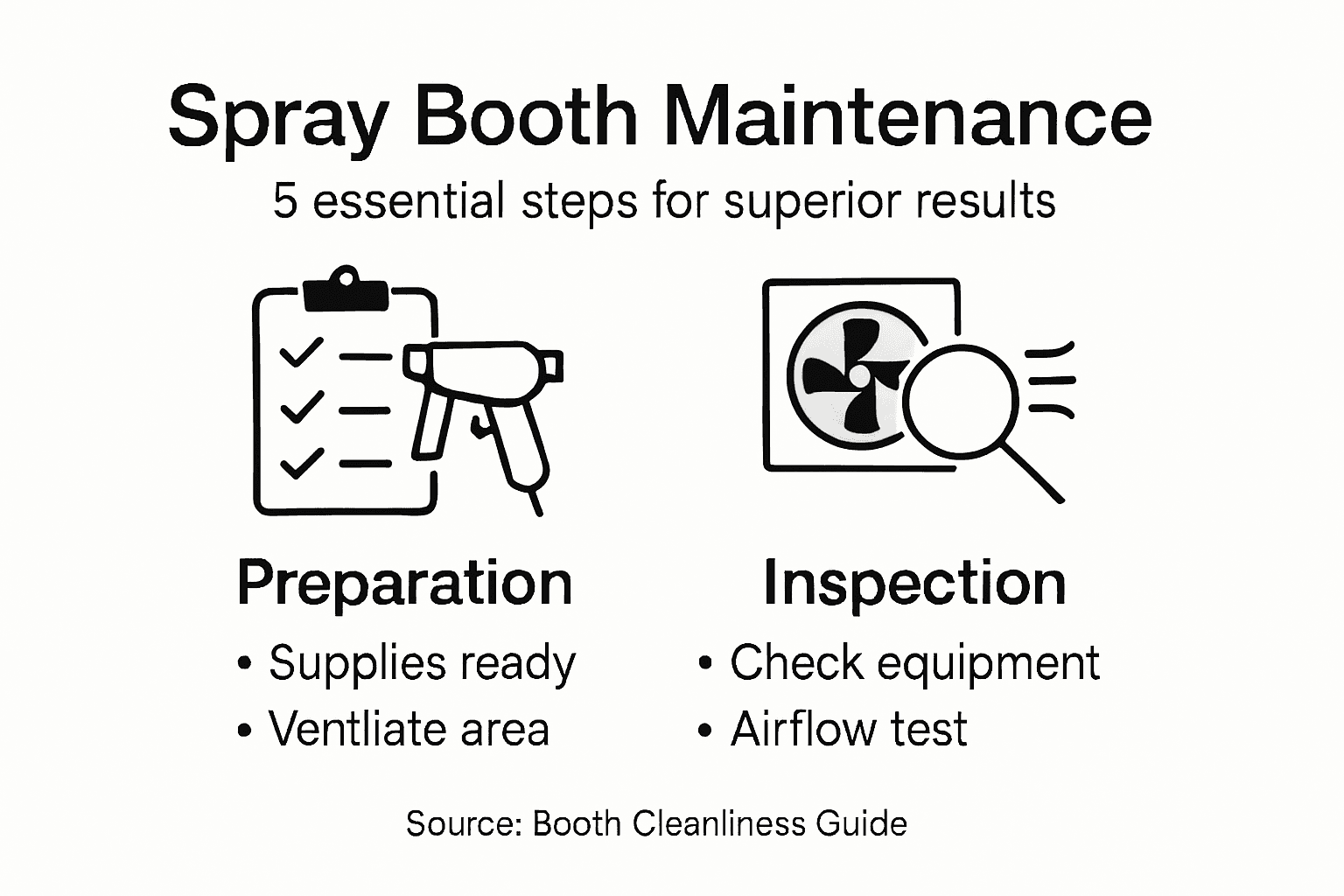 Spray Booth Maintenance
5 essential steps for superior results

Preparation
• Supplies ready
• Ventliate area

Inspection
• Check equipment
• Airflow test

Source: Booth Cleanliness Guide