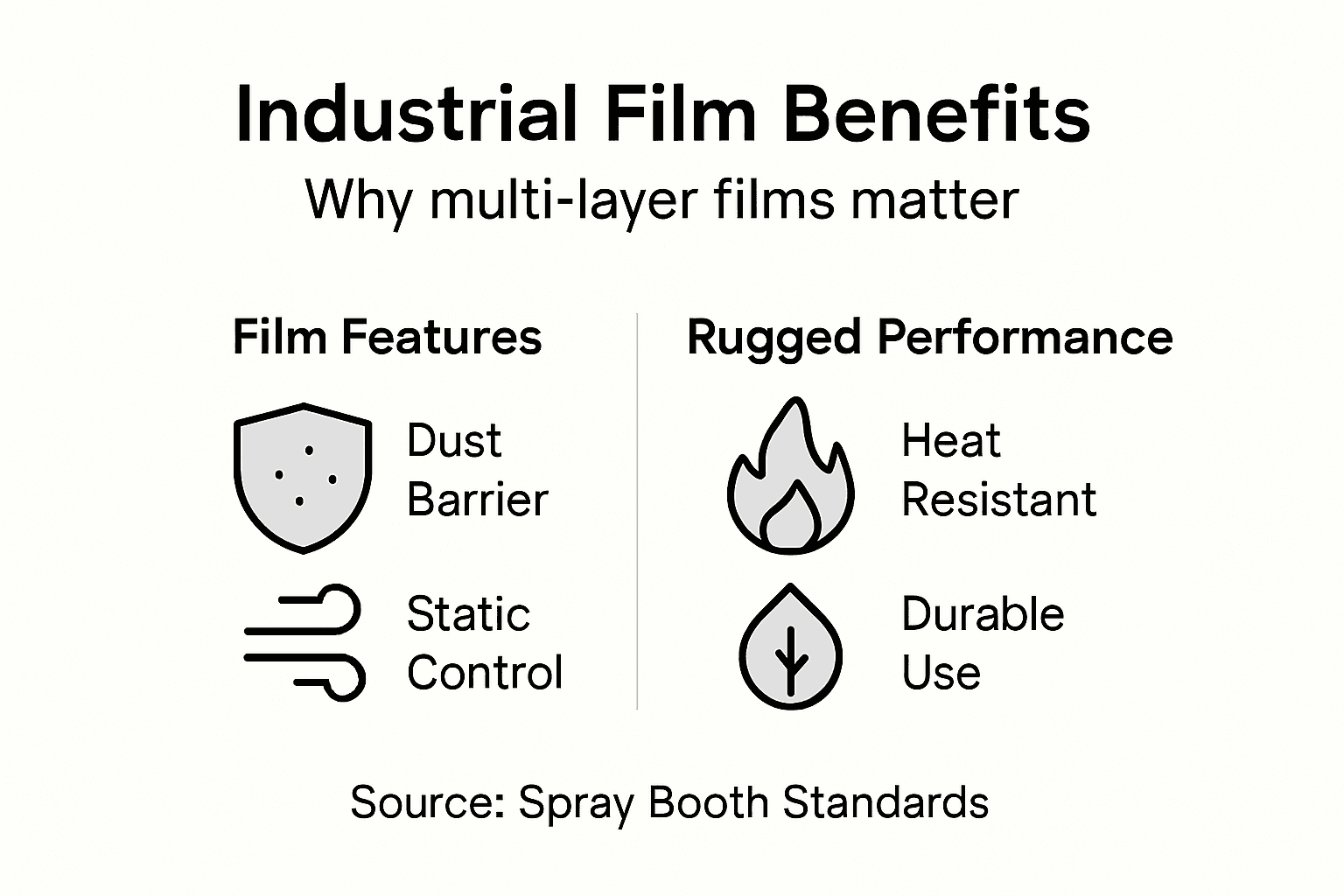 Industrial Film Benefits

Why multi-layer films matter

Film Features

Dust Barrier

Static Control

Rugged Performance

Heat Resistant

Durable Use

Source: Spray Booth Standards