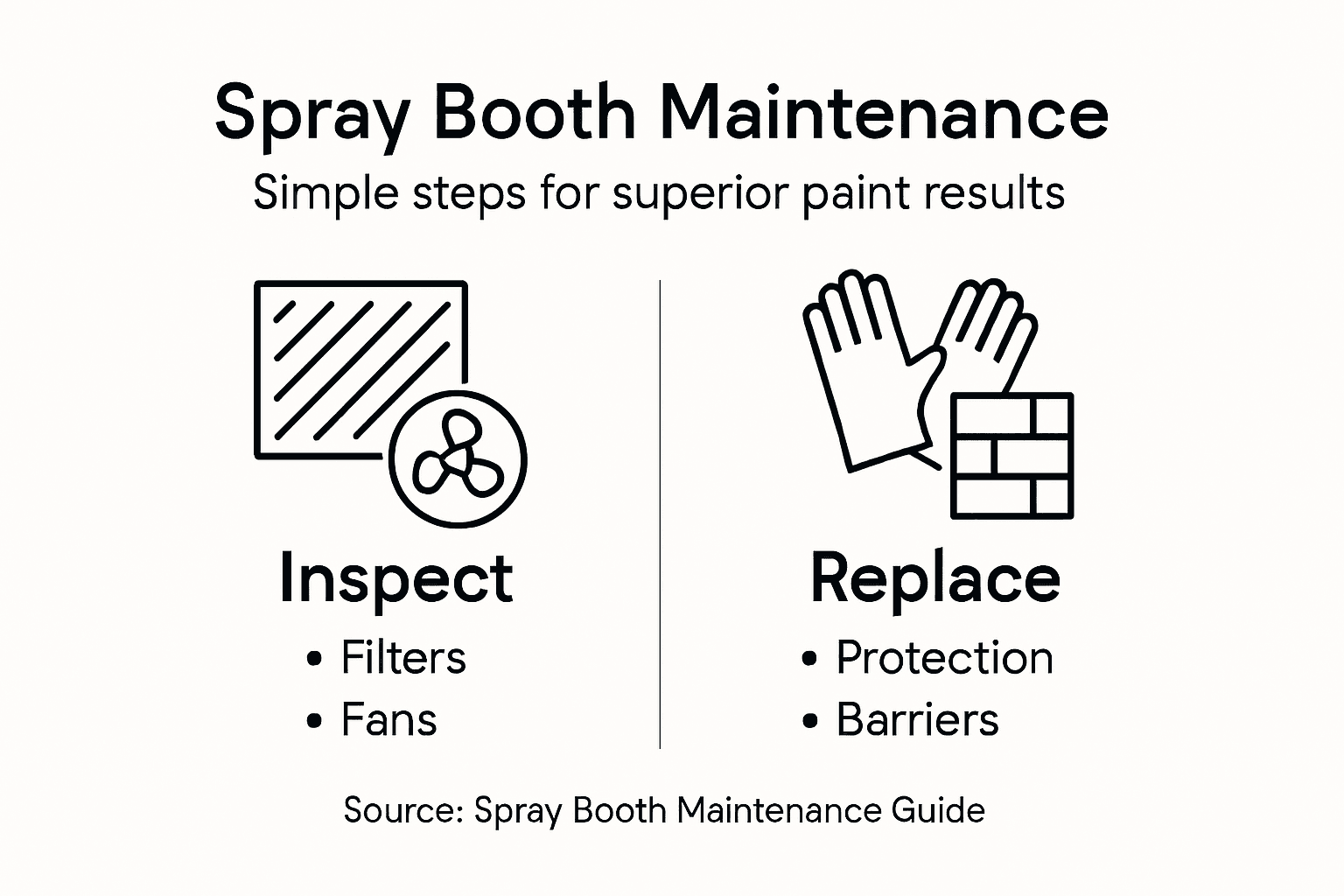 Spray Booth Maintenance

Simple steps for superior paint results

Inspect

• Filters
• Fans

Replace

• Protection
• Barriers

Source: Spray Booth Maintenance Guide