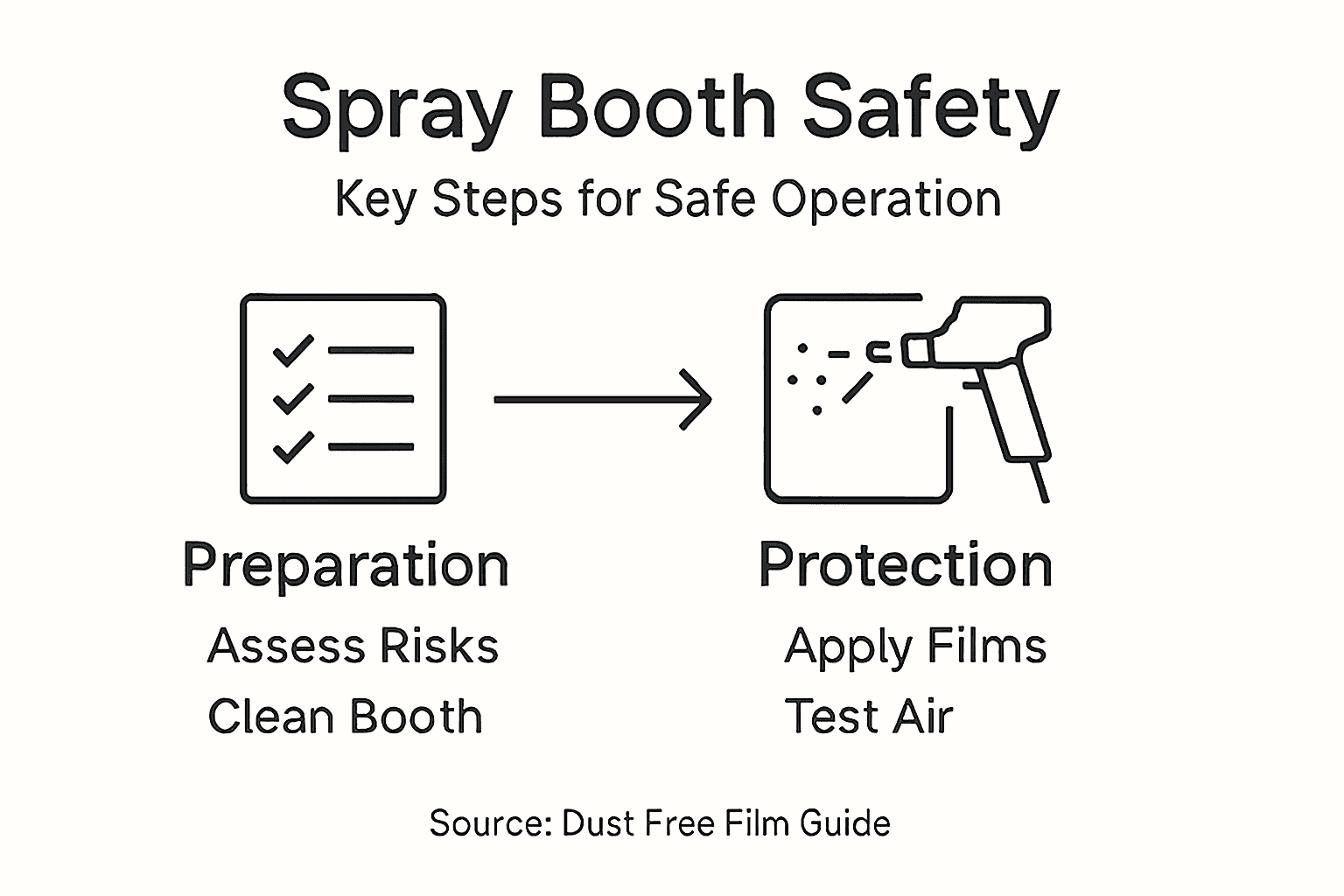 Spray Booth Safety

Key Steps for Safe Operation

Preparation

Assess Risks

Clean Booth

Protection

Apply Films

Test Air

Source: Dust Free Film Guide