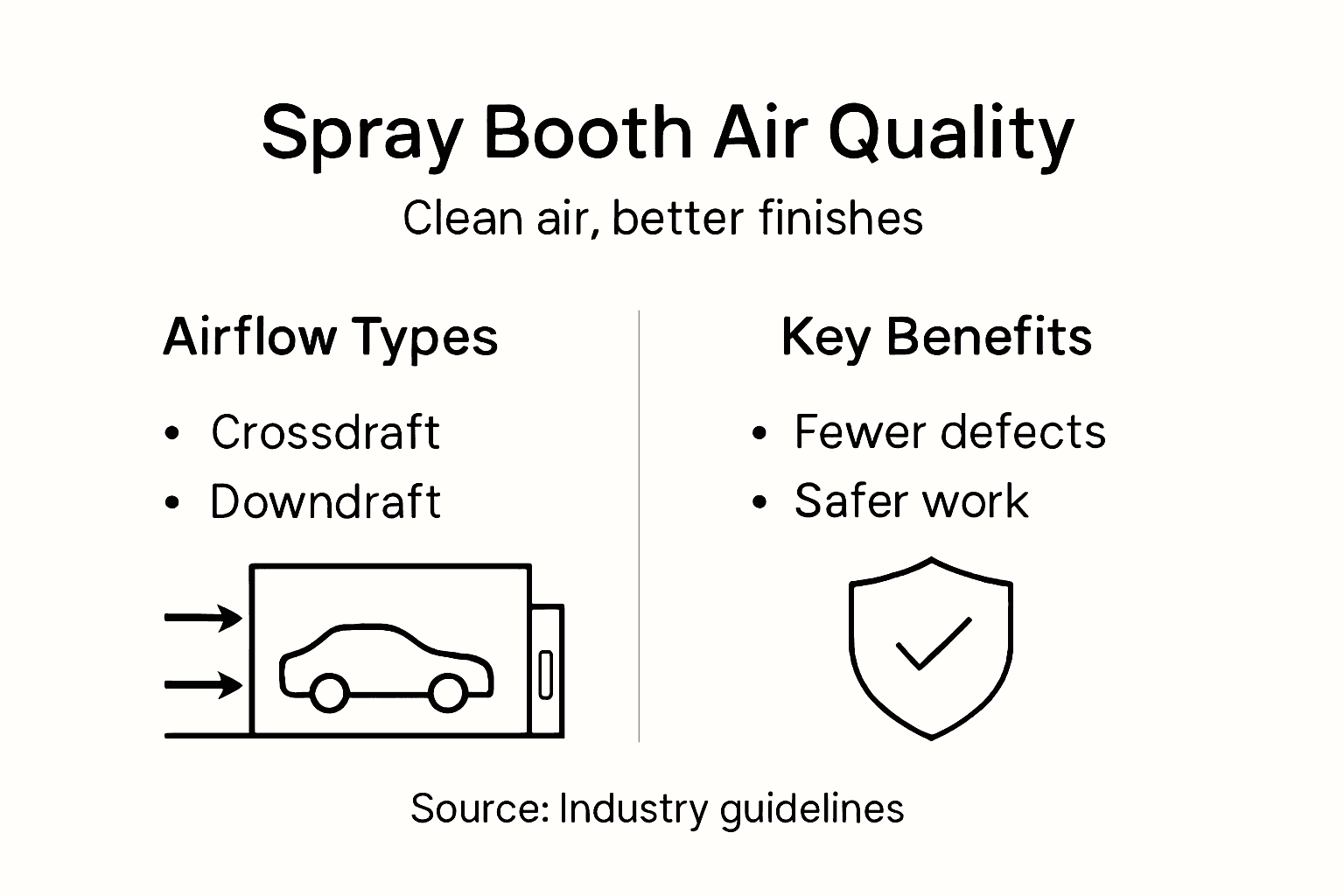 Spray Booth Air Quality

Clean air, better finishes

Airflow Types

• Crossdraft
• Downdraft

Key Benefits

• Fewer defects
• Safer work

Source: Industry guidelines