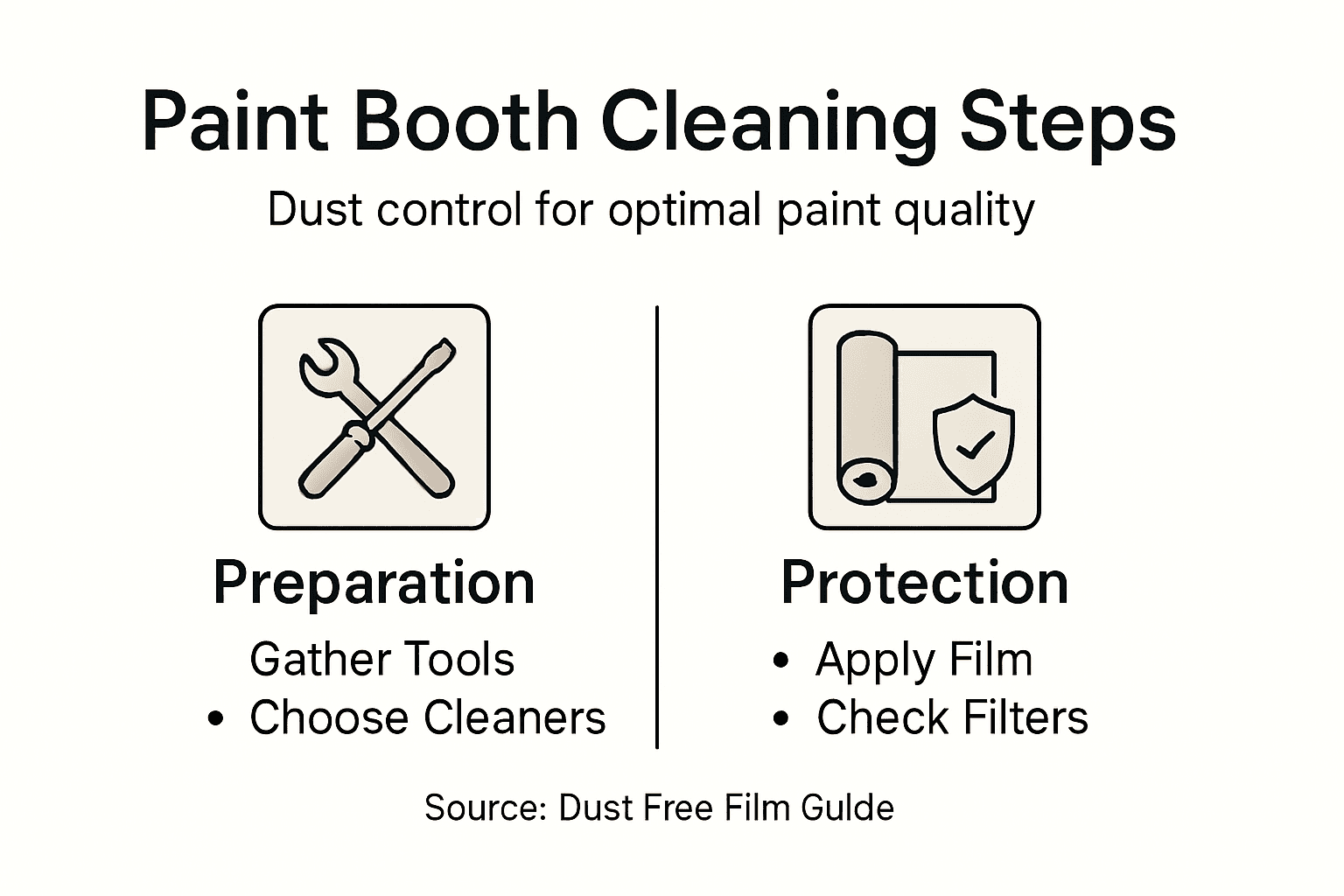 Paint Booth Cleaning Steps

Dust control for optimal paint quality

Preparation

Gather Tools
• Choose Cleaners

Protection

• Apply Film
• Check Filters

Source: Dust Free Film Gulde