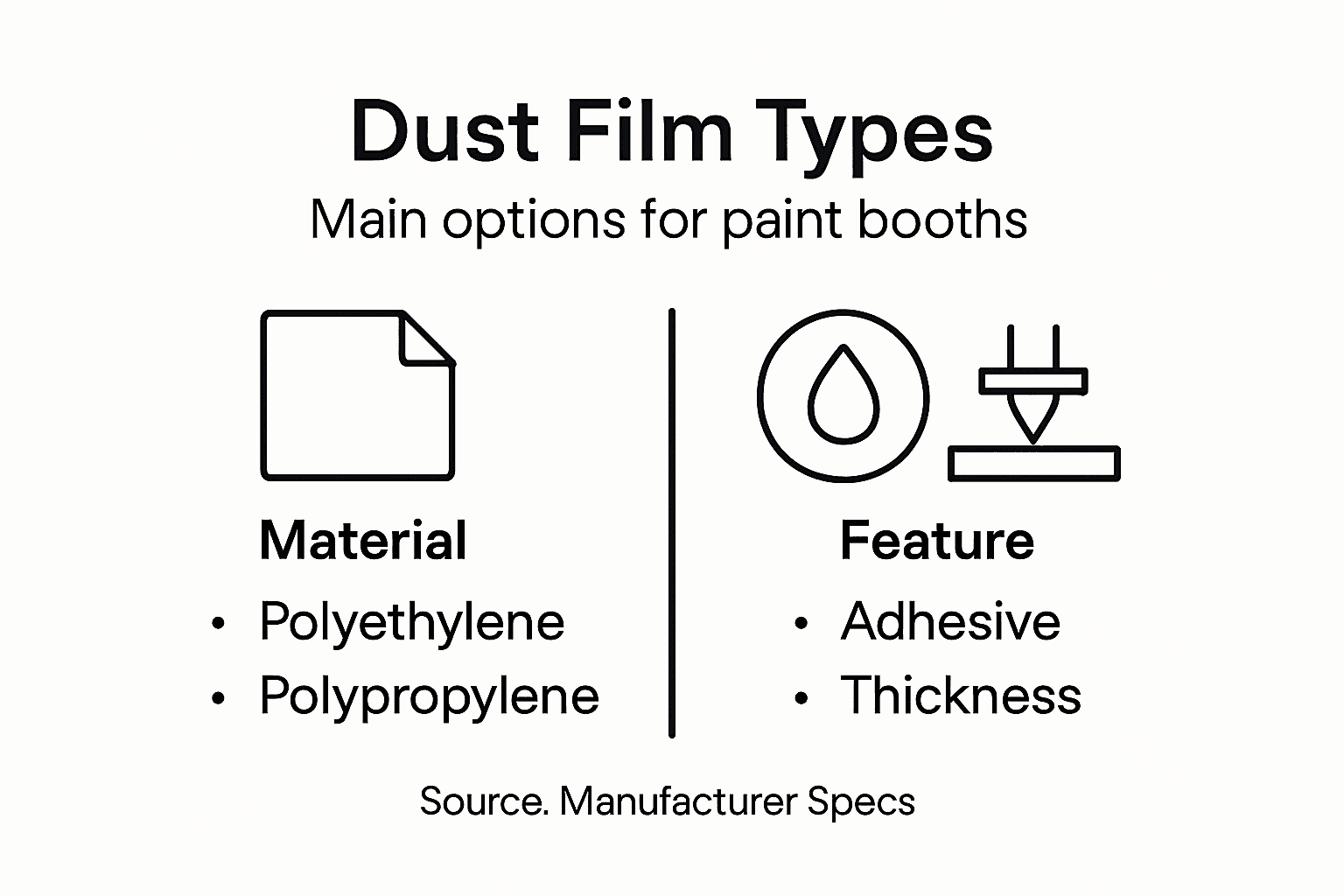 Dust Film Types

Main options for paint booths

Material
• Polyethylene
• Polypropylene

Feature
• Adhesive
• Thickness

Source. Manufacturer Specs