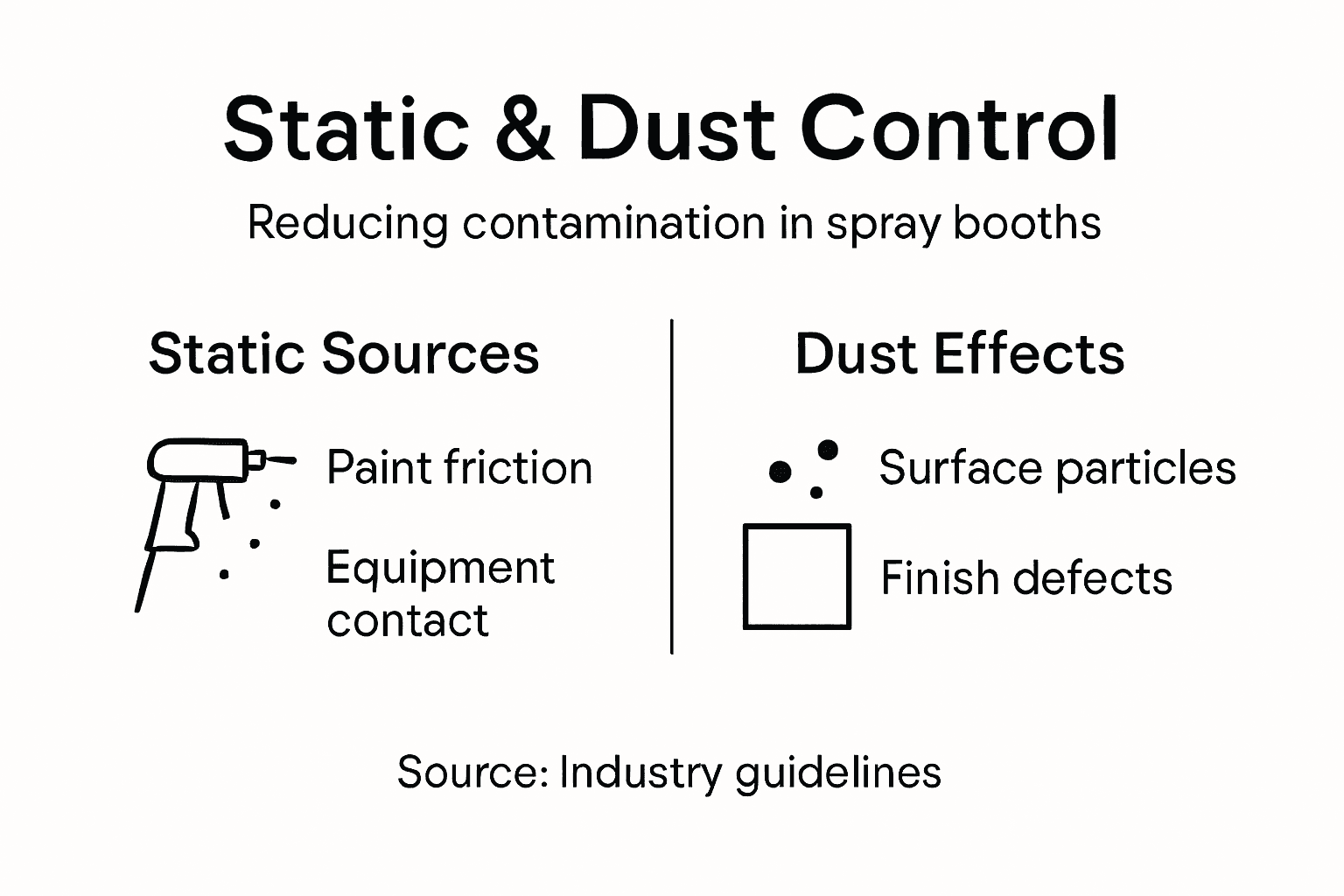 Static & Dust Control

Reducing contamination in spray booths

Static Sources

Paint friction

Equipment contact

Dust Effects

Surface particles

Finish defects

Source: Industry guidelines