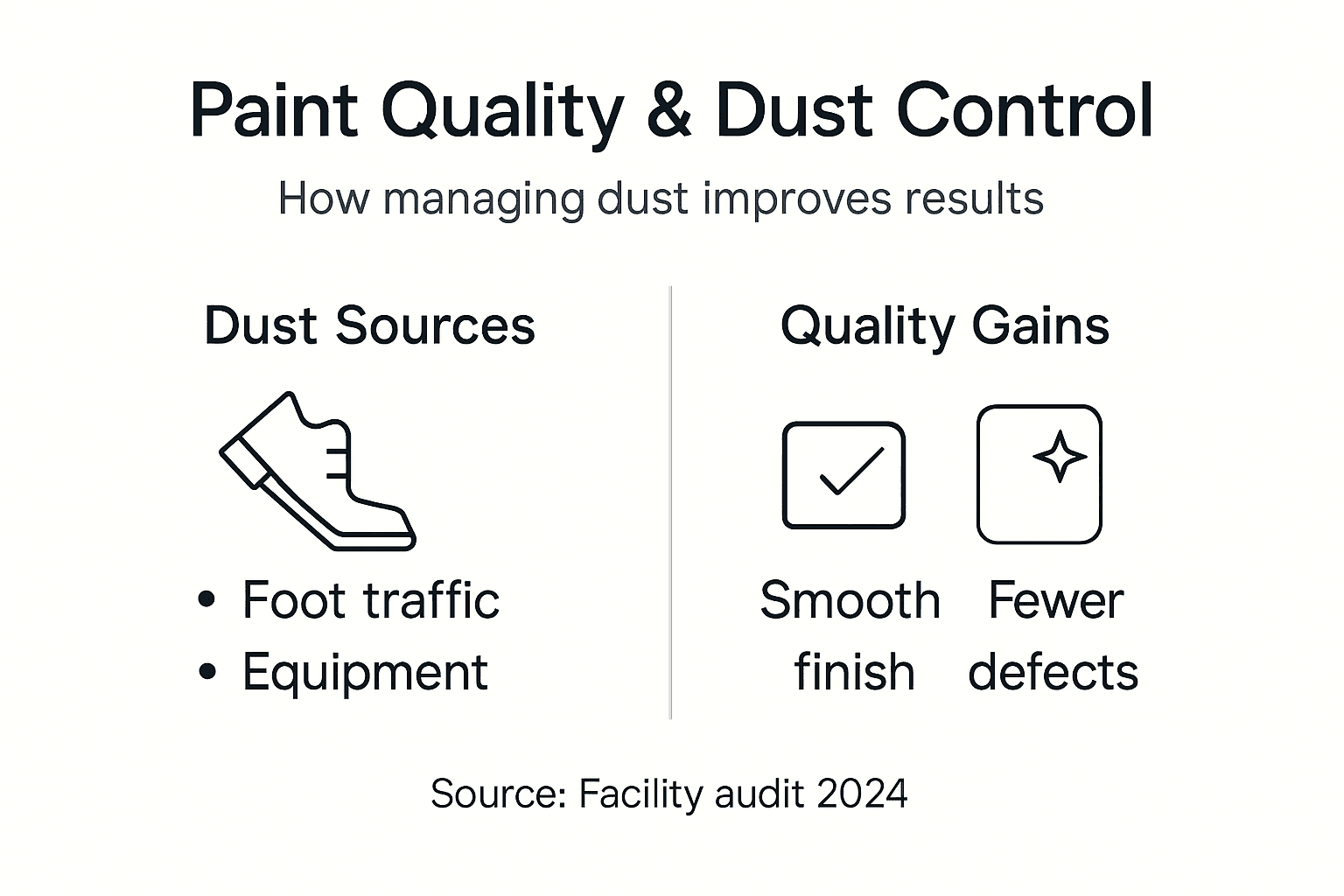 Paint Quality & Dust Control

How managing dust improves results

Dust Sources

• Foot traffic
• Equipment

Quality Gains

Smooth finish

Fewer defects

Source: Facility audit 2024