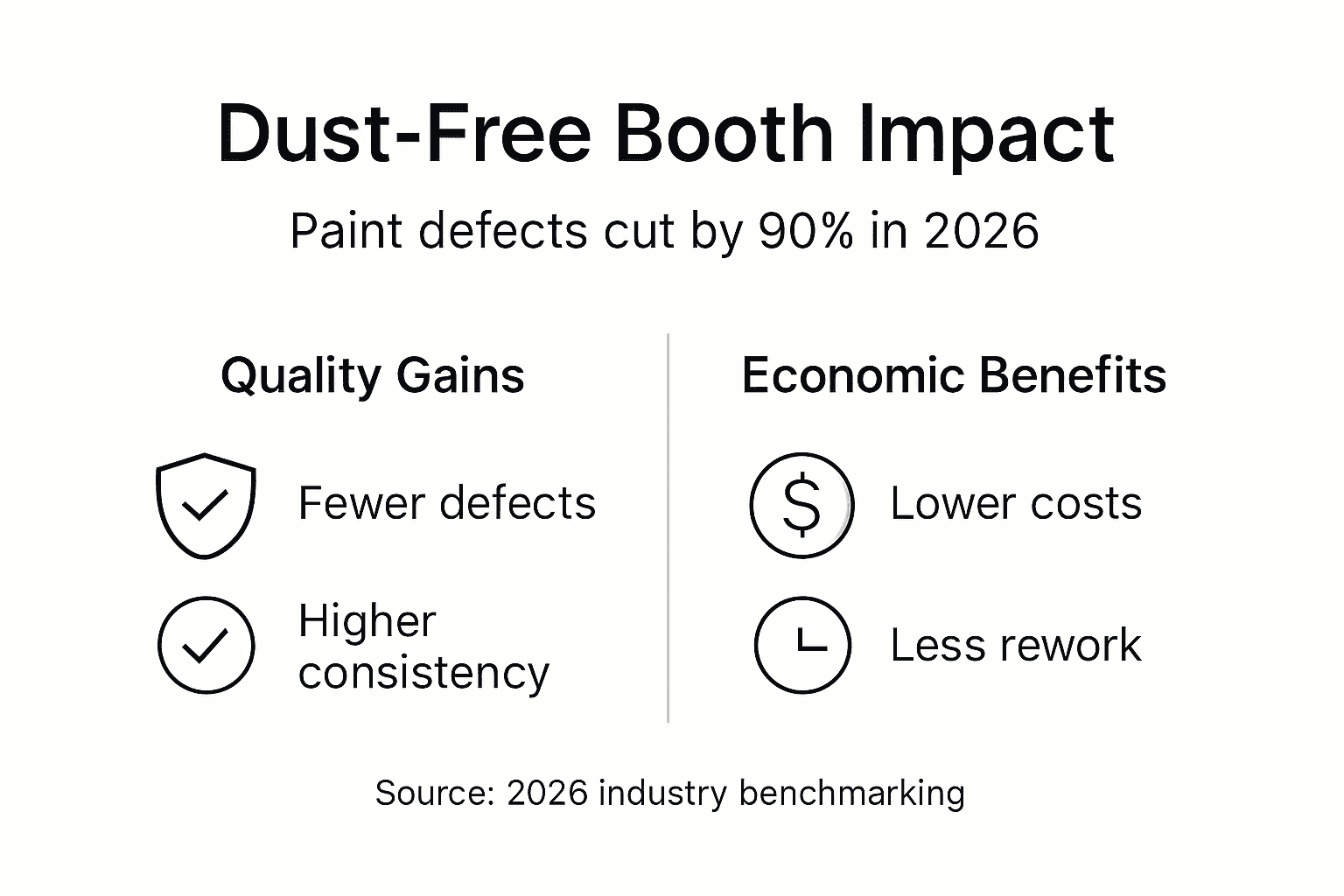 Dust-Free Booth Impact

Paint defects cut by 90% in 2026

Quality Gains

Fewer defects

Higher consistency

Economic Benefits

$

Lower costs

Less rework

Source: 2026 industry benchmarking