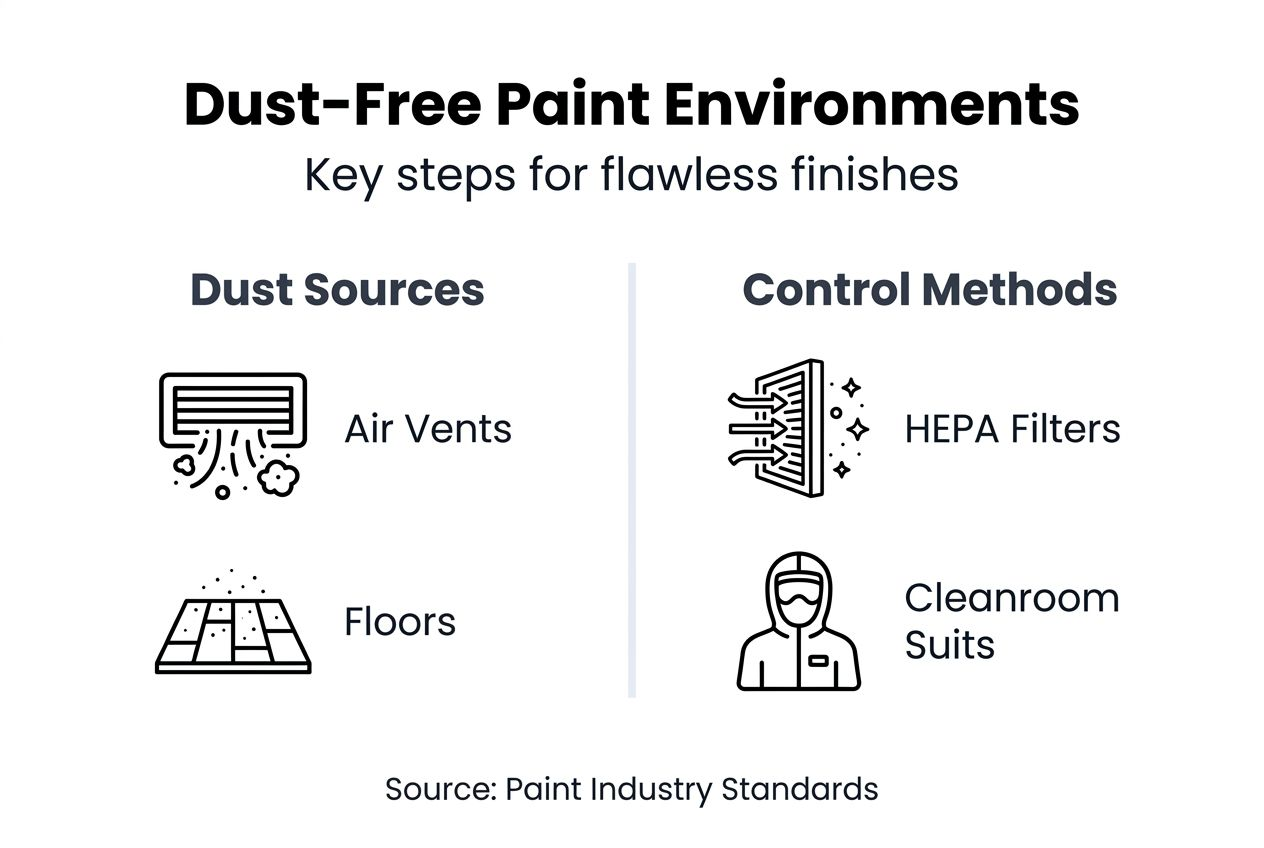 Dust-Free Paint Environments
Key steps for flawless finishes

Dust Sources

Air Vents

Floors

Control Methods

HEPA Filters

Cleanroom Suits

Source: Paint Industry Standards