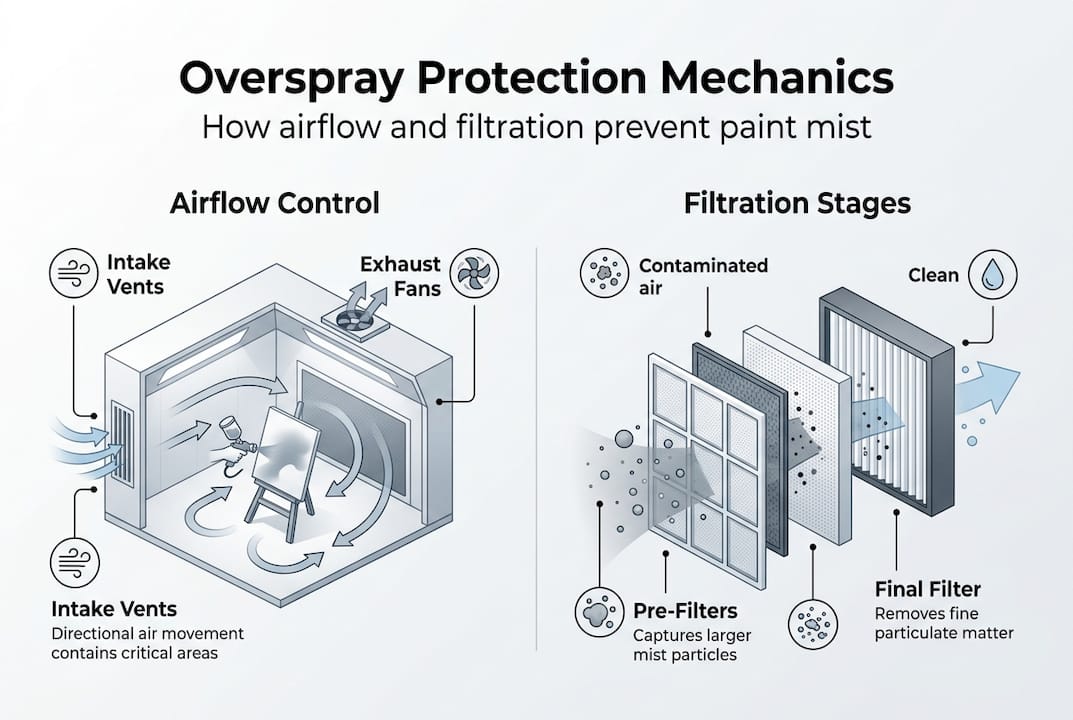 Overspray Protection Mechanics

How airflow and filtration prevent paint mist

Airflow Control

Intake Vents

Exhaust Fans

Intake Vents

Directional air movement contains critical areas

Filtration Stages

Contaminated air

Clean

Pre-Filters

Captures larger mist particles

Final Filter

Removes fine particulate matter