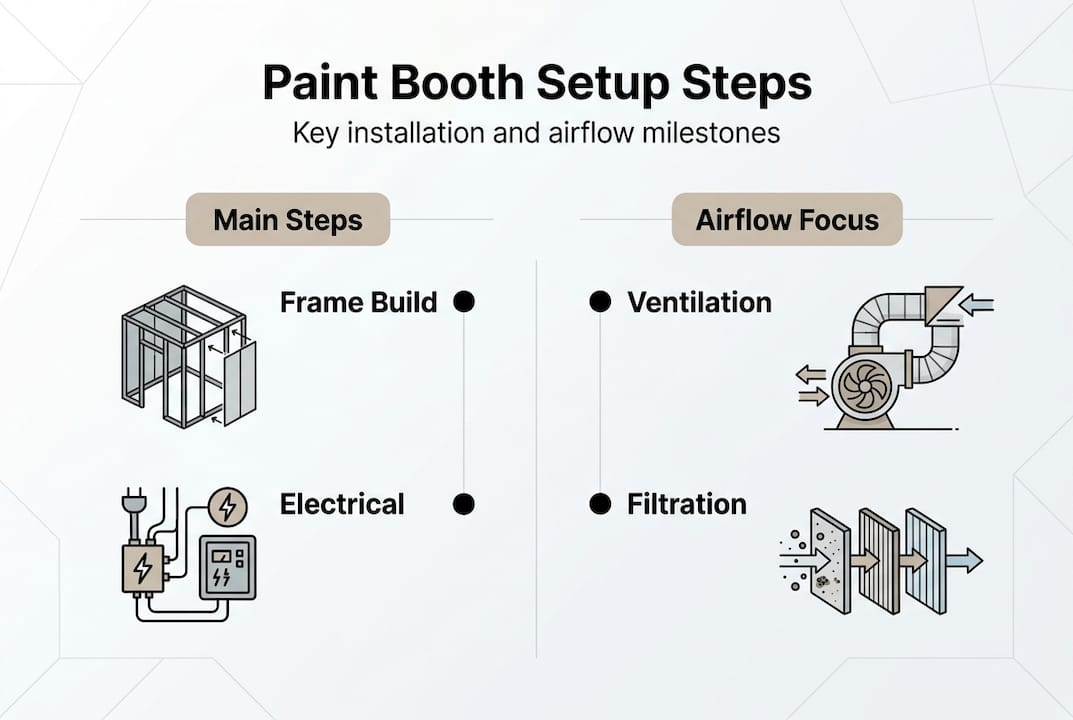 Paint Booth Setup Steps
Key installation and airflow milestones

Main Steps

Frame Build

Electrical

Airflow Focus

Ventilation

Filtration