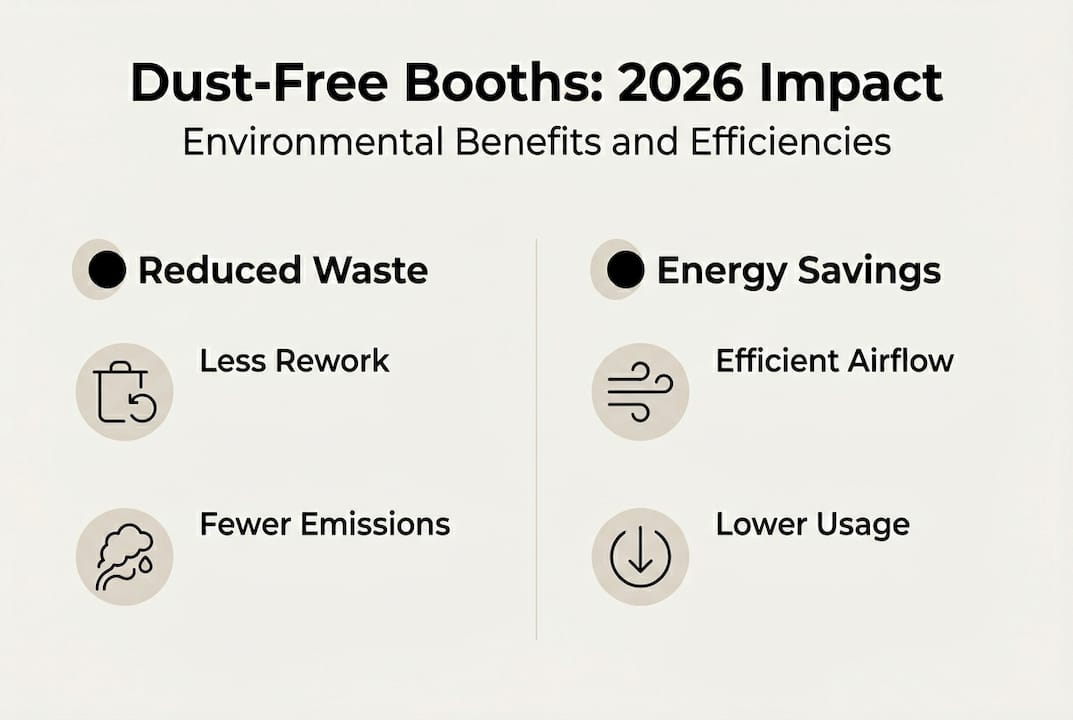 Dust-Free Booths: 2026 Impact
Environmental Benefits and Efficiencies

Reduced Waste

Less Rework

Fewer Emissions

Energy Savings

Efficient Airflow

Lower Usage