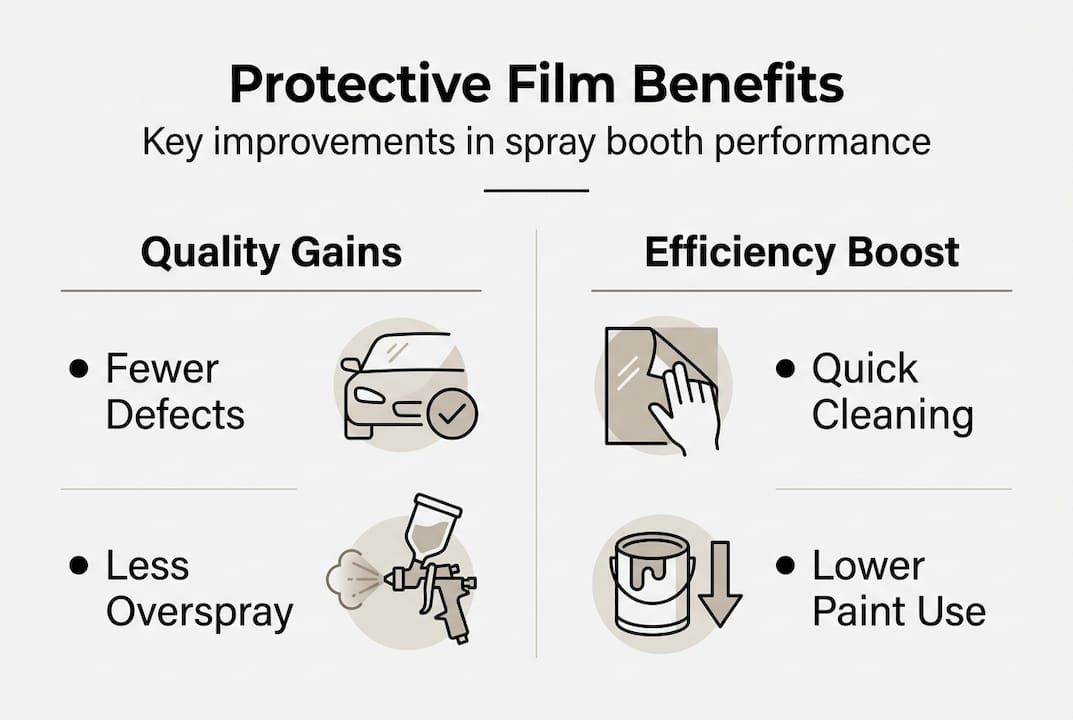 Protective Film Benefits
Key improvements in spray booth performance

Quality Gains

• Fewer Defects

• Less Overspray

Efficiency Boost

• Quick Cleaning

• Lower Paint Use