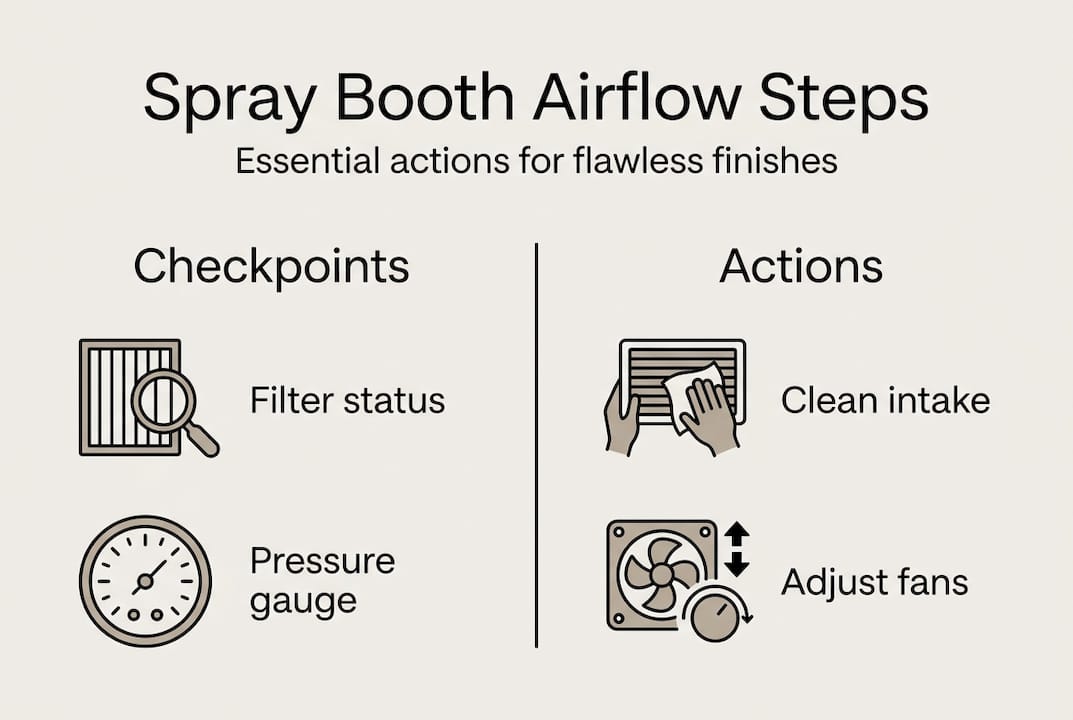 Spray Booth Airflow Steps

Essential actions for flawless finishes

Checkpoints

Filter status

Pressure gauge

Actions

Clean intake

Adjust fans