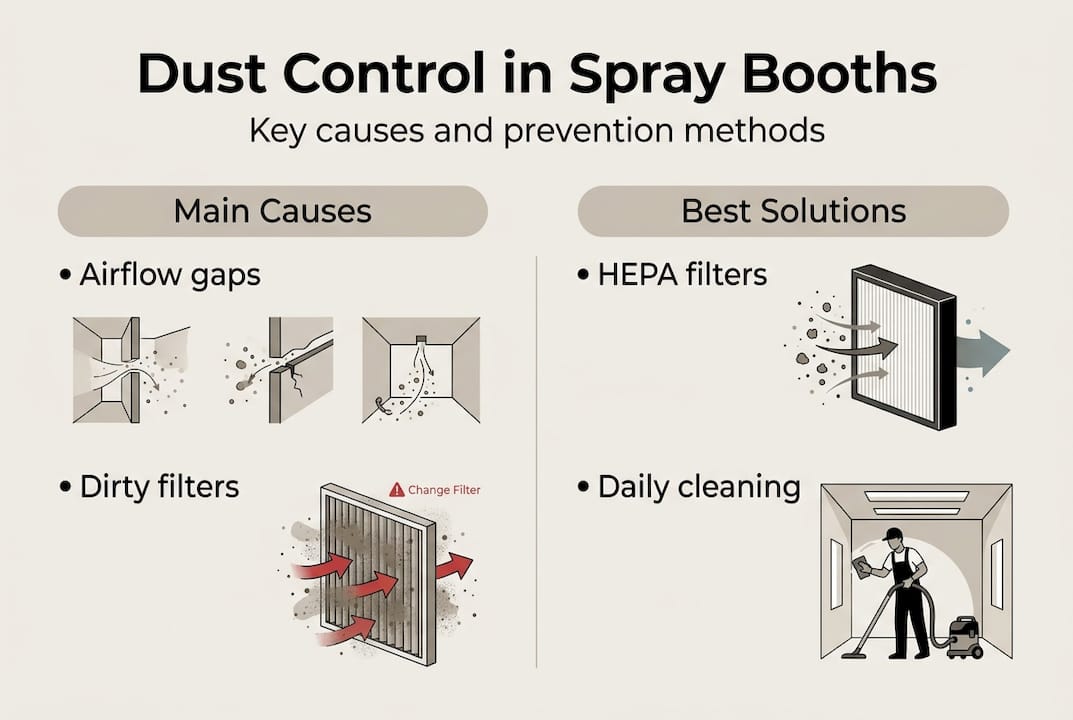 Dust Control in Spray Booths

Key causes and prevention methods

Main Causes

• Airflow gaps

• Dirty filters

Change Filter

Best Solutions

• HEPA filters

• Daily cleaning