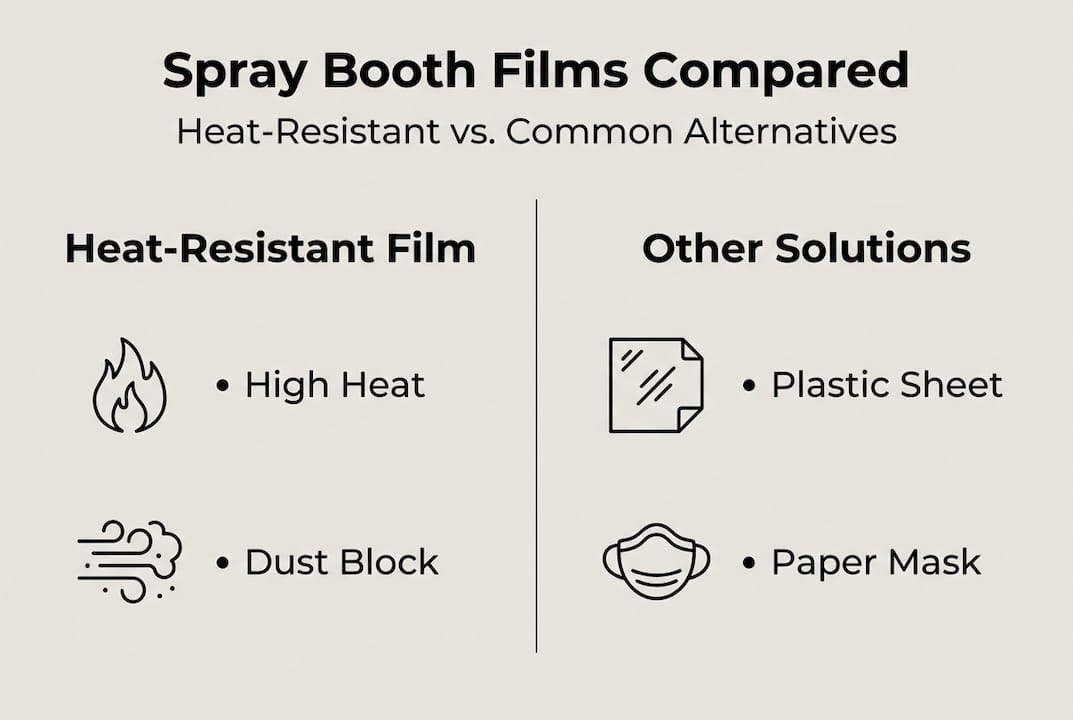 Spray Booth Films Compared

Heat-Resistant vs. Common Alternatives

Heat-Resistant Film

• High Heat

• Dust Block

Other Solutions

• Plastic Sheet

• Paper Mask