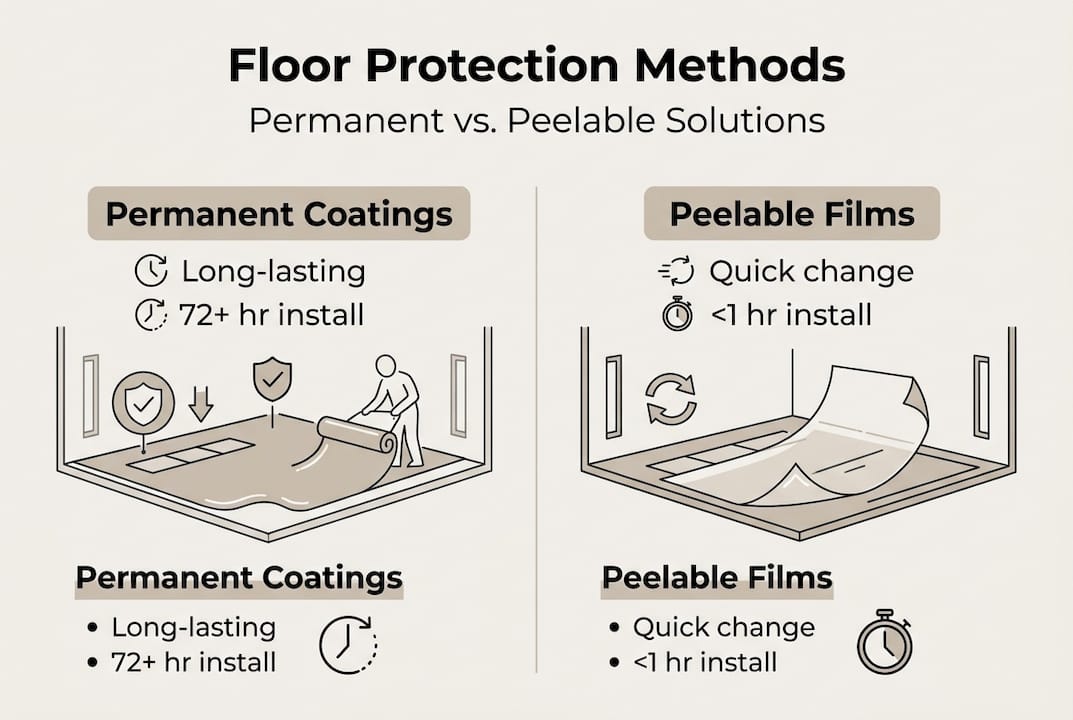 Floor Protection Methods
Permanent vs. Peelable Solutions

Permanent Coatings
Long-lasting
72+ hr install

Permanent Coatings
• Long-lasting
• 72+ hr install

Peelable Films
Quick change
<1 hr install

Peelable Films
• Quick change
• <1 hr install