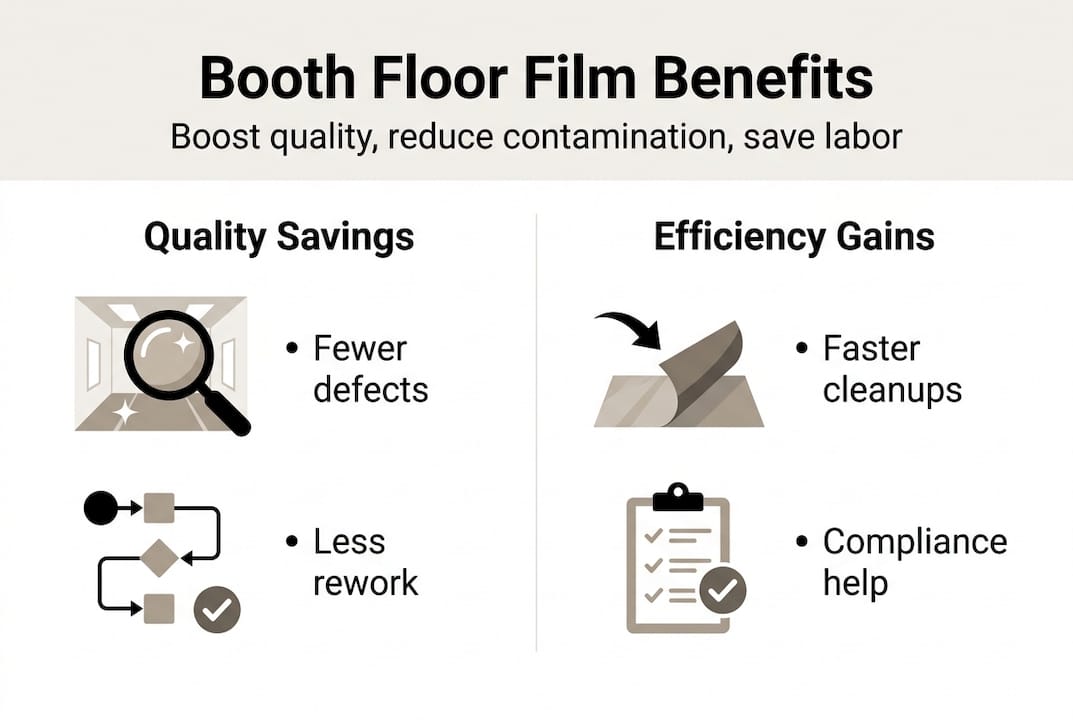 Booth Floor Film Benefits

Boost quality, reduce contamination, save labor

Quality Savings

• Fewer defects

• Less rework

Efficiency Gains

• Faster cleanups

• Compliance help