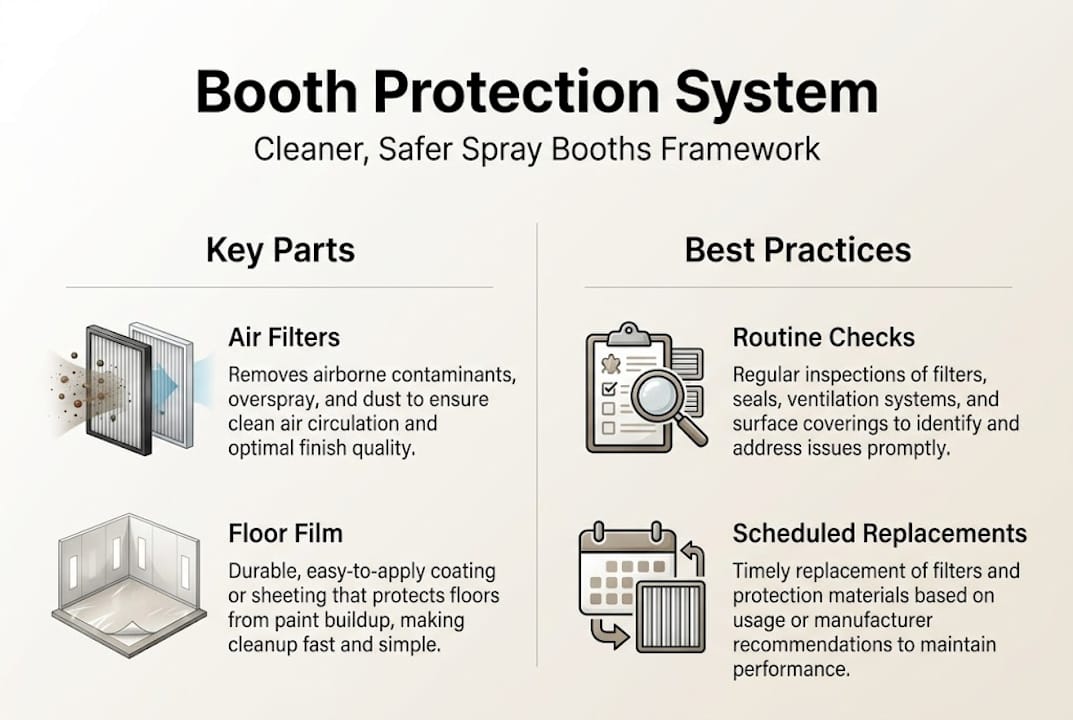 Booth Protection System

Cleaner, Safer Spray Booths Framework

Key Parts

Air Filters

Removes airborne contaminants, overspray, and dust to ensure clean air circulation and optimal finish quality.

Floor Film

Durable, easy-to-apply coating or sheeting that protects floors from paint buildup, making cleanup fast and simple.

Best Practices

Routine Checks

Regular inspections of filters, seals, ventilation systems, and surface coverings to identify and address issues promptly.

Scheduled Replacements

Timely replacement of filters and protection materials based on usage or manufacturer recommendations to maintain performance.