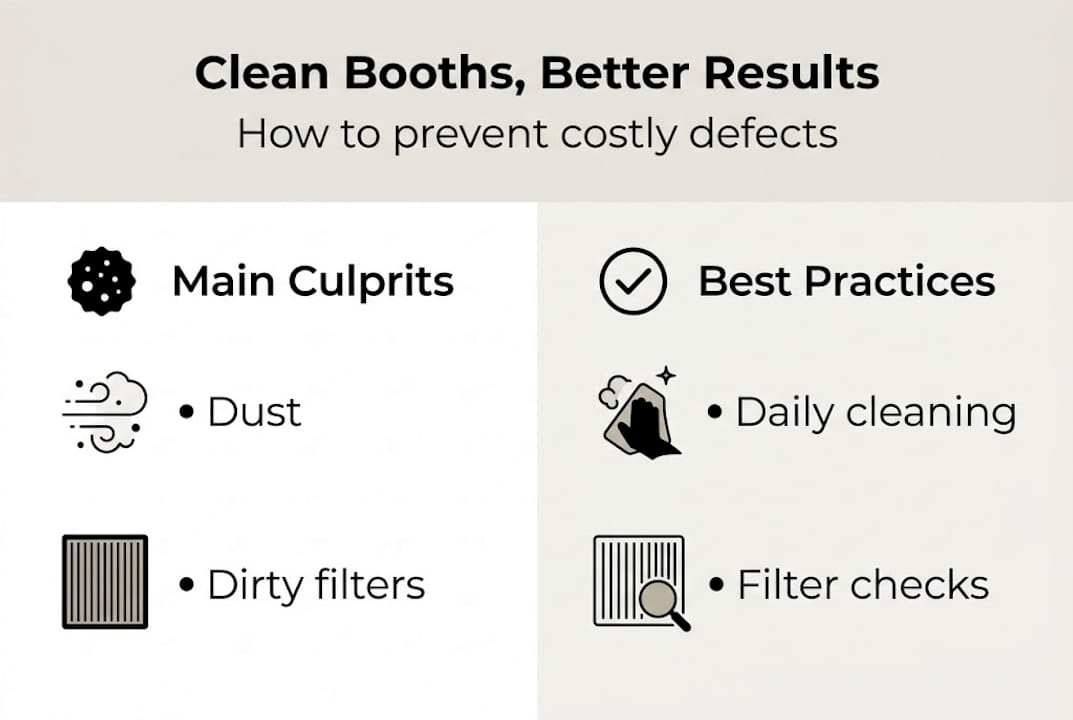 Clean Booths, Better Results
How to prevent costly defects

Main Culprits

• Dust

• Dirty filters

Best Practices

• Daily cleaning

• Filter checks