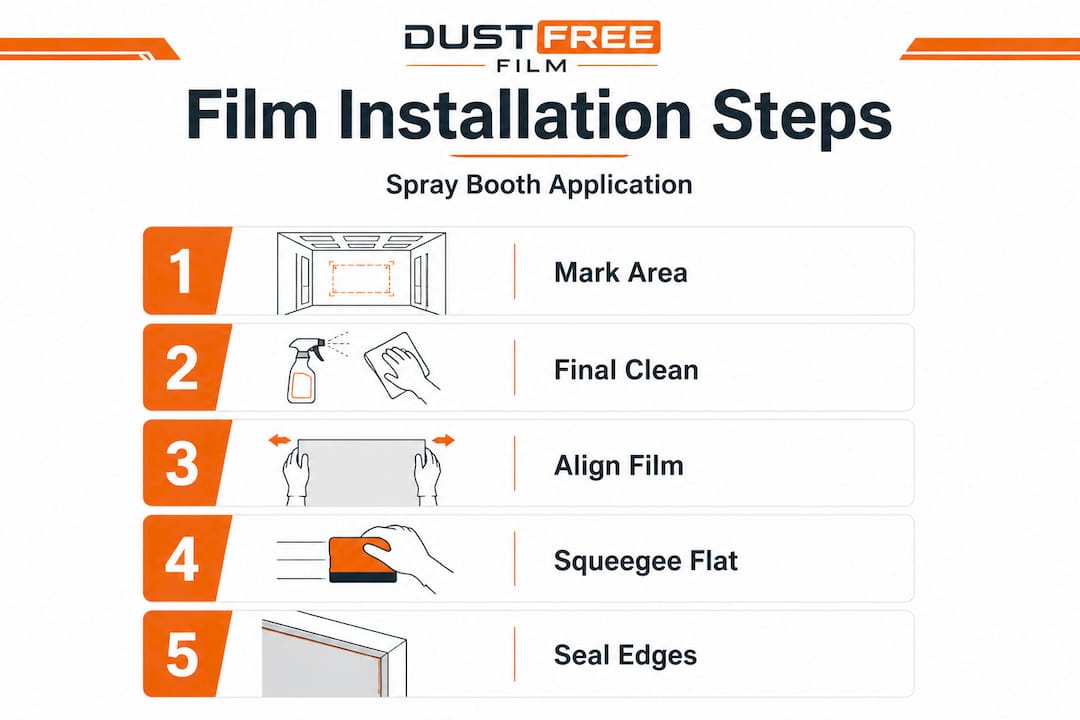 DUST FREE
FILM

Film Installation Steps

Spray Booth Application

1 Mark Area

2 Final Clean

3 Align Film

4 Squeegee Flat

5 Seal Edges