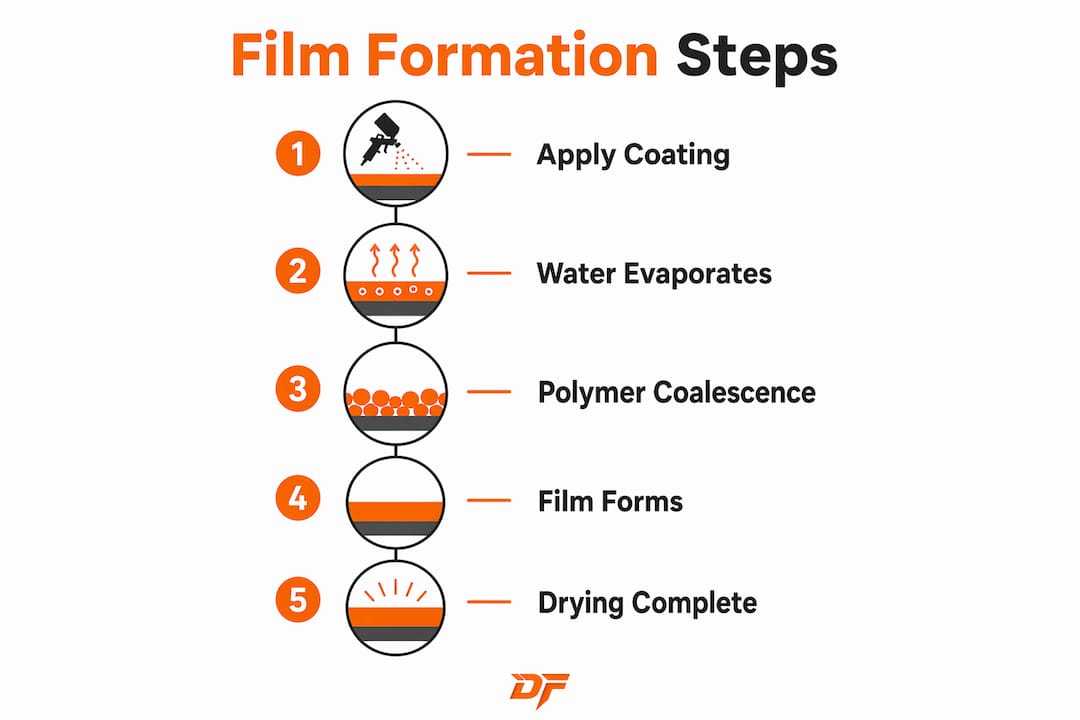 Film Formation Steps

1 Apply Coating

2 Water Evaporates

3 Polymer Coalescence

4 Film Forms

5 Drying Complete

DF