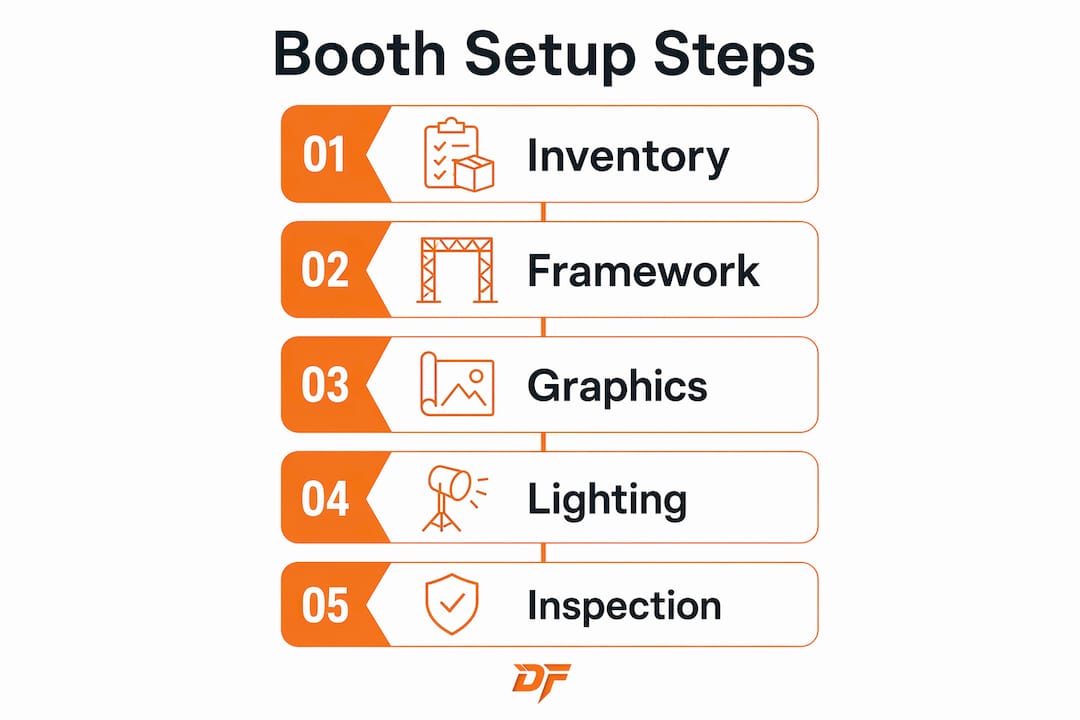 Booth Setup Steps

01 Inventory

02 Framework

03 Graphics

04 Lighting

05 Inspection

DF