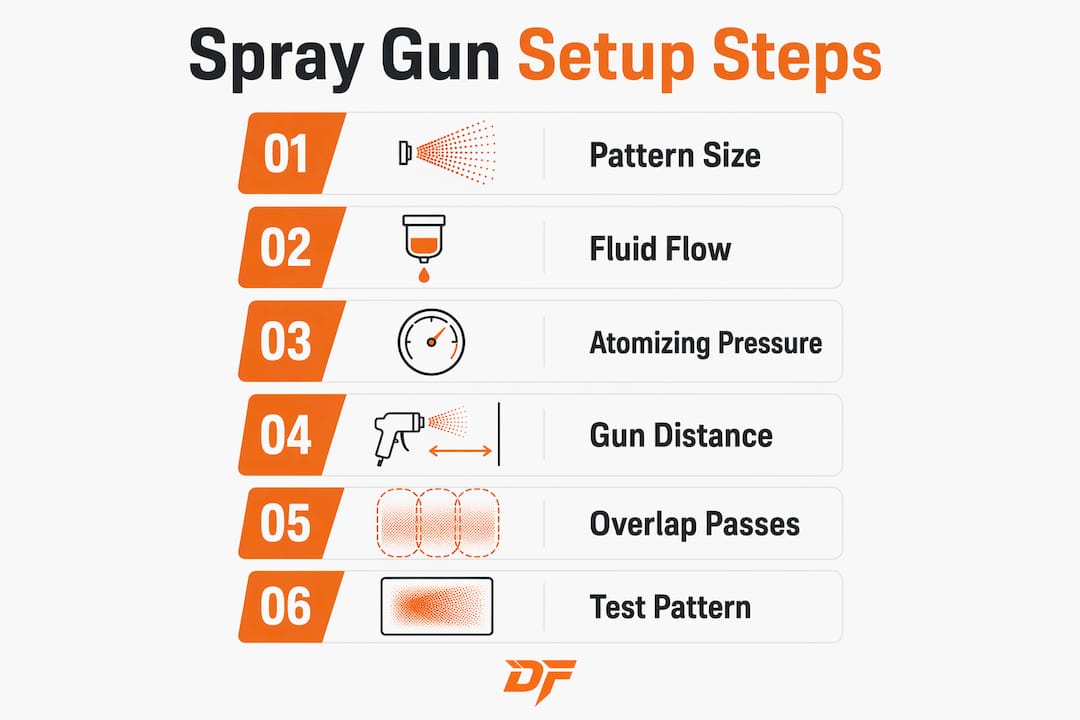 Spray Gun Setup Steps

01 Pattern Size

02 Fluid Flow

03 Atomizing Pressure

04 Gun Distance

05 Overlap Passes

06 Test Pattern

DF