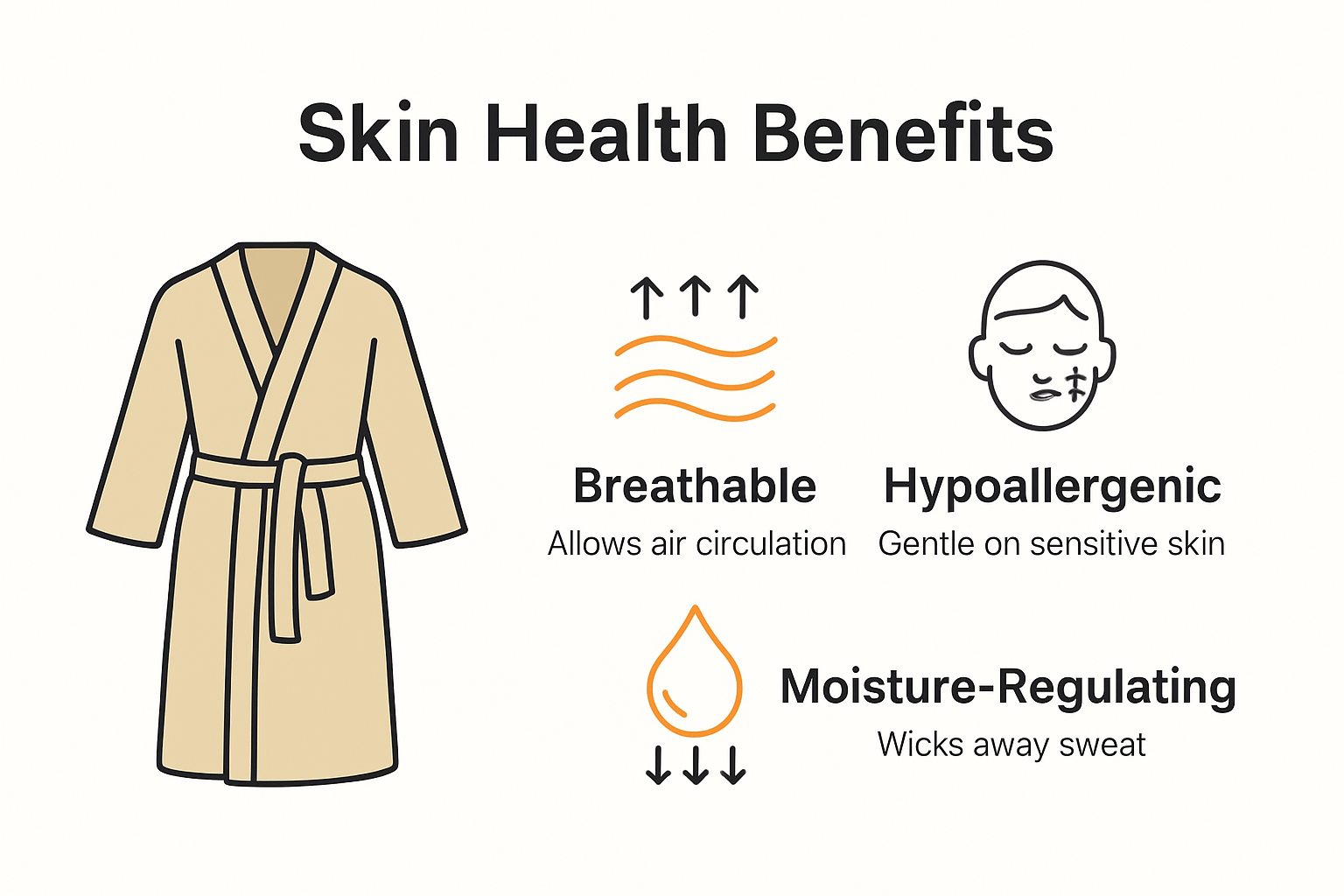 Skin Health Benefits

Breathable
Allows air circulation

Hypoallergenic
Gentle on sensitive skin

Moisture-Regulating
Wicks away sweat