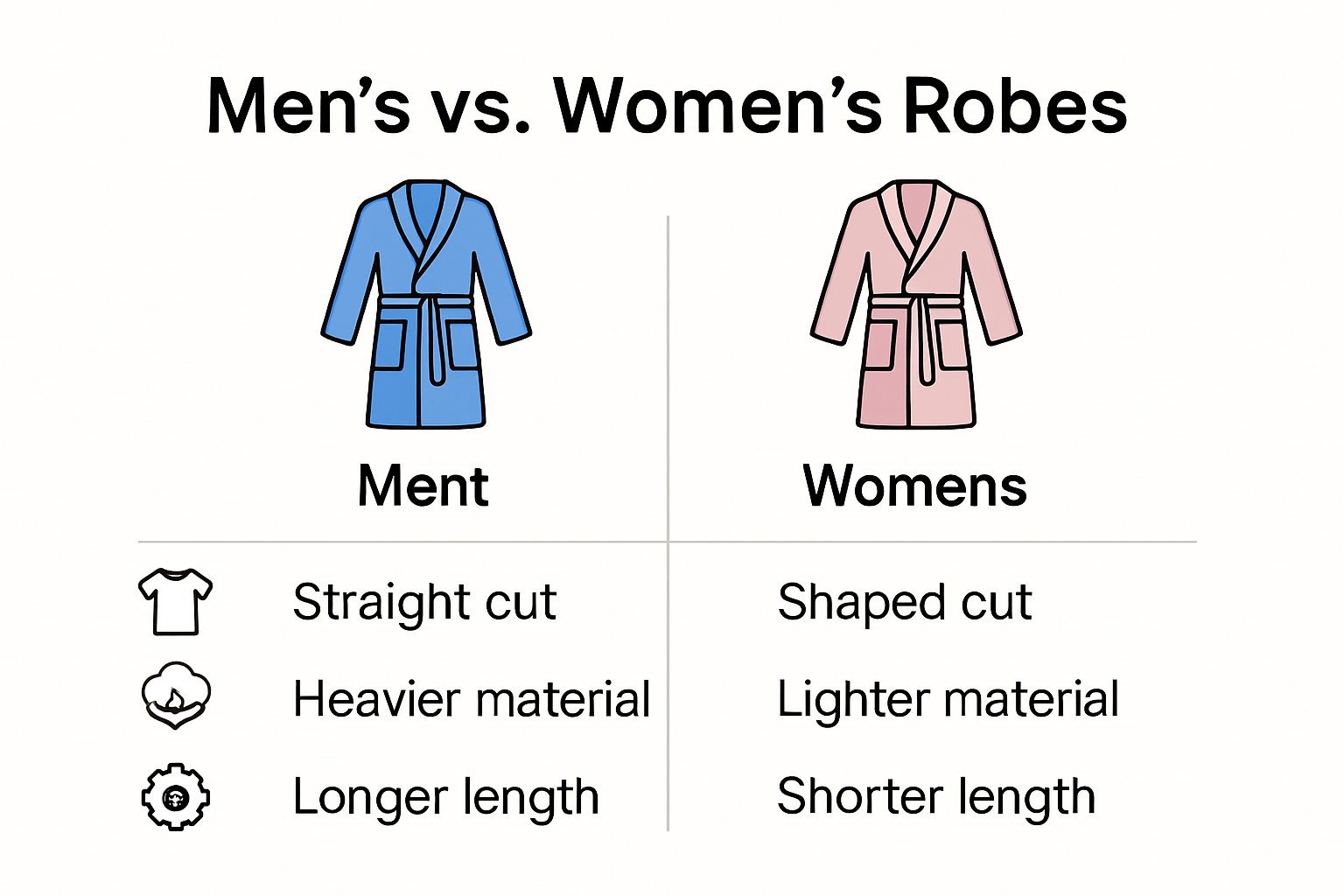 Men’s vs. Women’s Robes

| Ment | Womens |
|---|---|
| Straight cut | Shaped cut |
| Heavier material | Lighter material |
| Longer length | Shorter length |