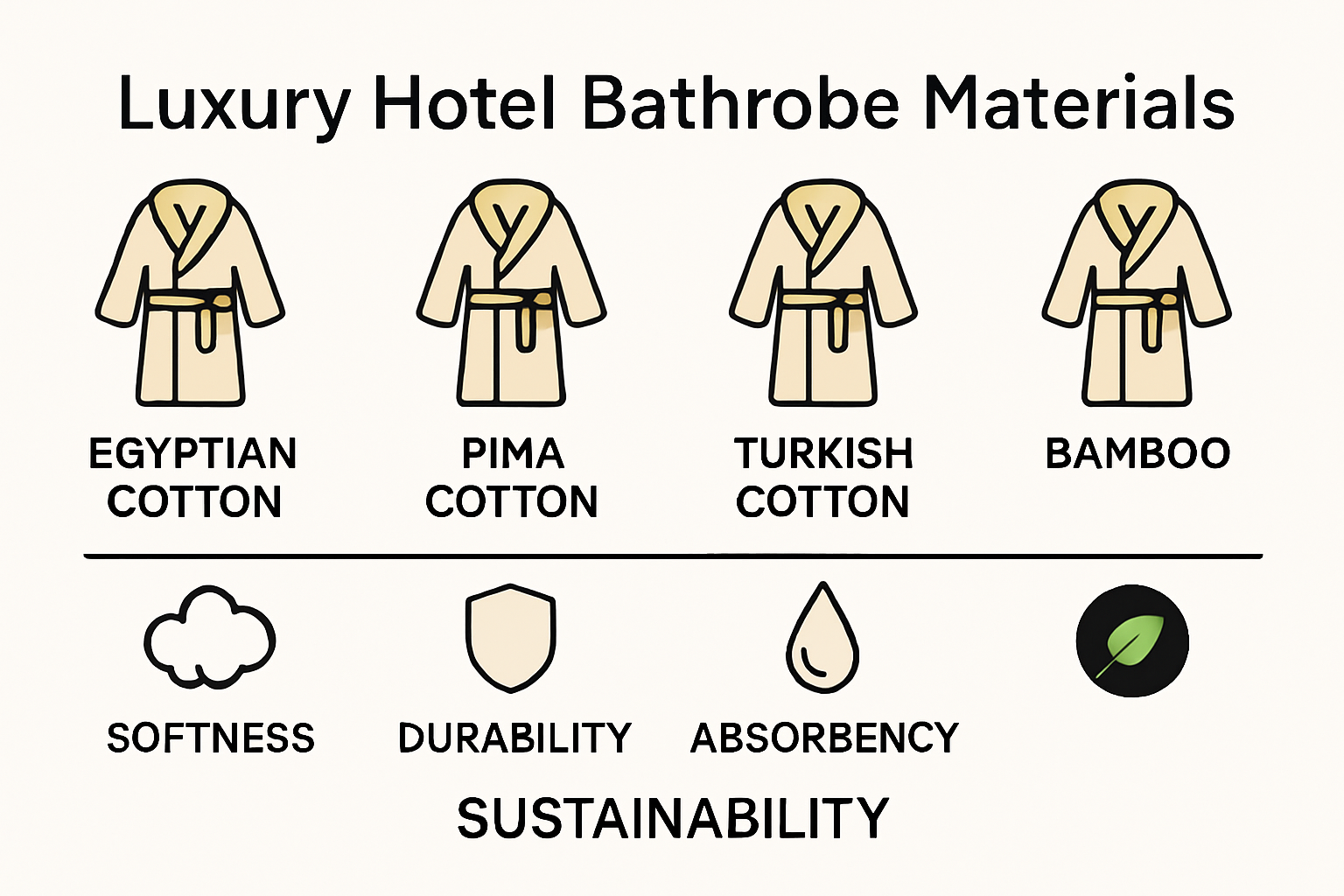 Luxury Hotel Bathrobe Materials

EGYPTIAN COTTON

PIMA COTTON

TURKISH COTTON

BAMBOO

SOFTNESS

DURABILITY

ABSORBENCY

SUSTAINABILITY