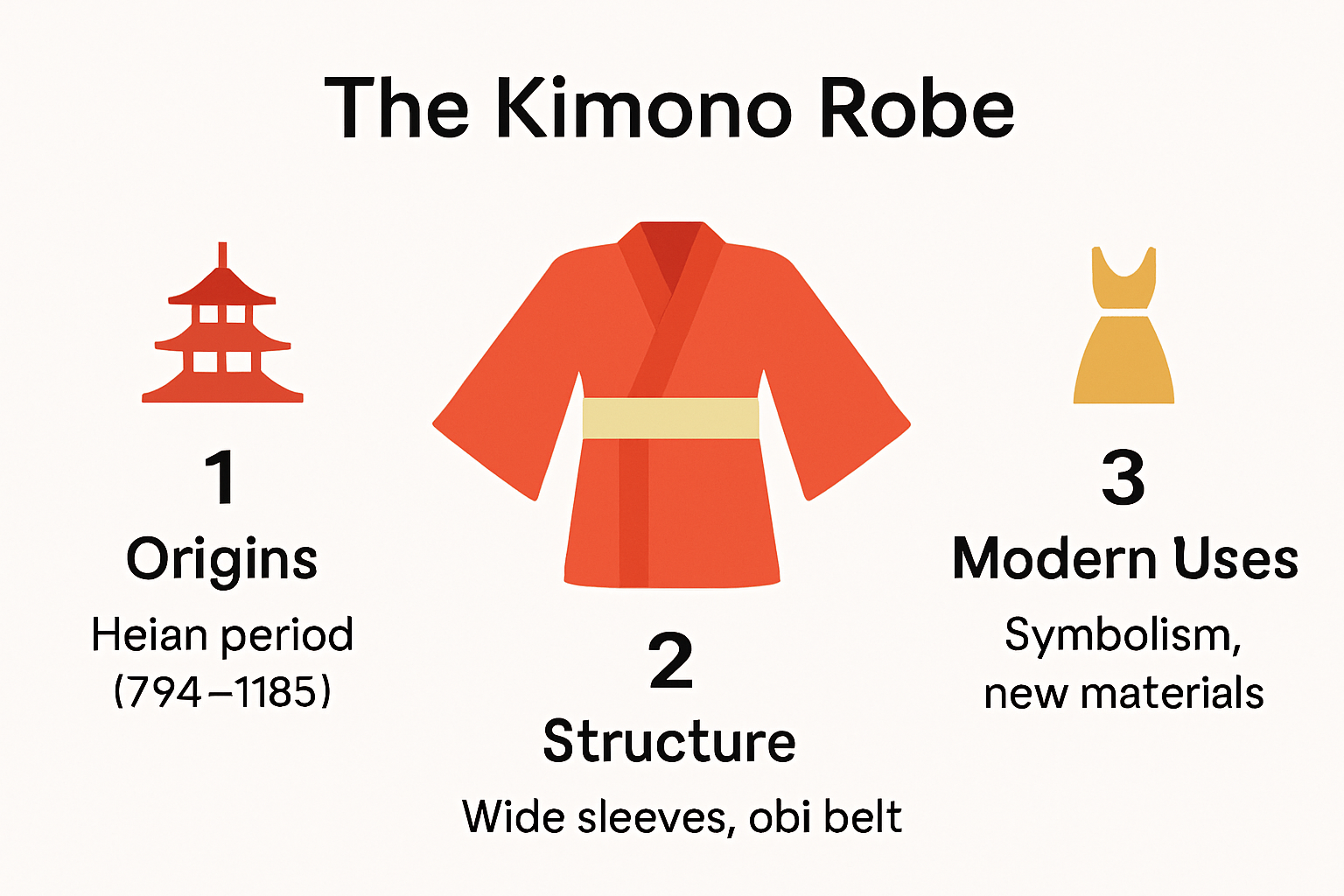 The Kimono Robe

1
Origins
Heian period (794–1185)

2
Structure
Wide sleeves, obi belt

3
Modern Uses
Symbolism, new materials