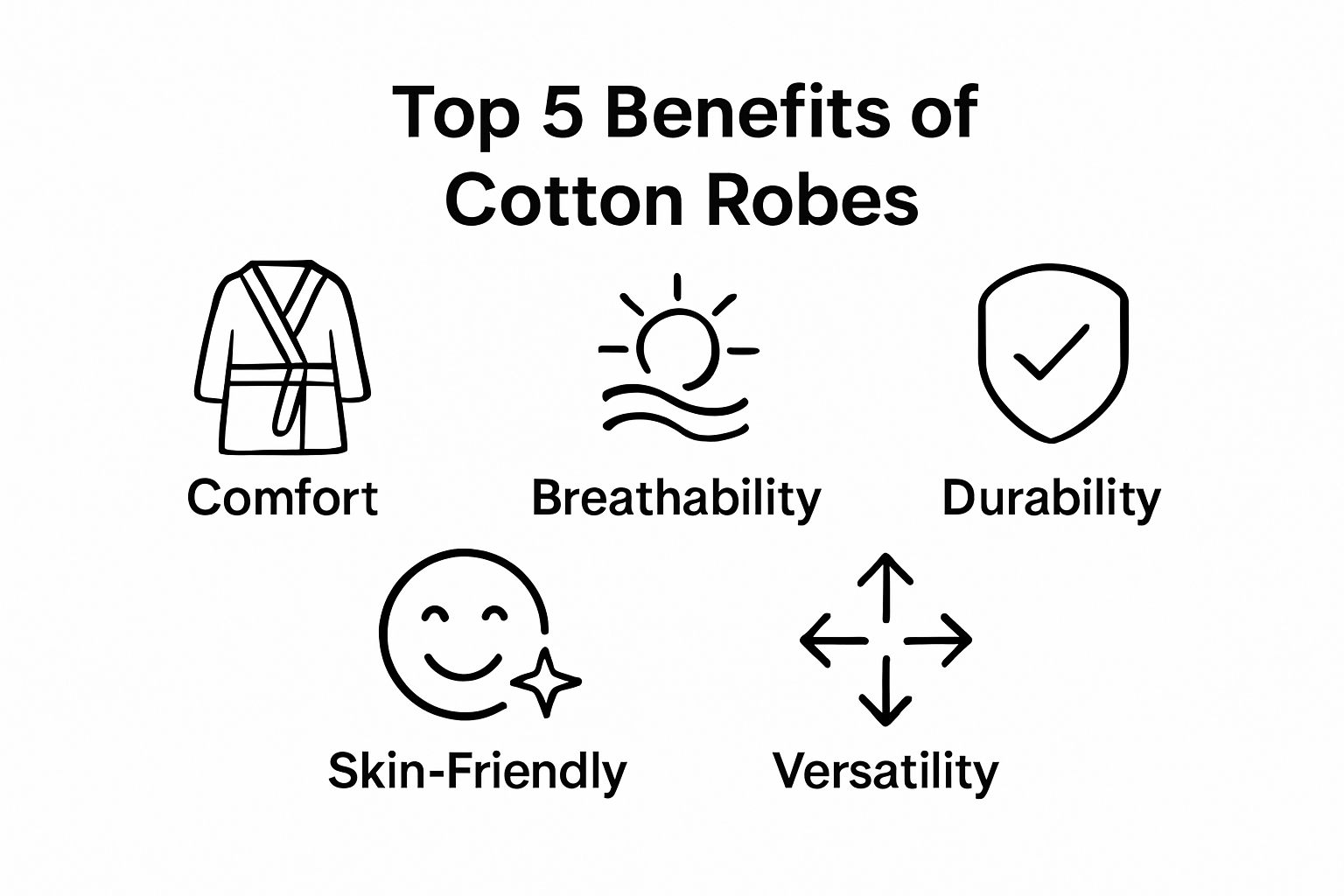 Top 5 Benefits of Cotton Robes

Comfort

Breathability

Durability

Skin-Friendly

Versatility