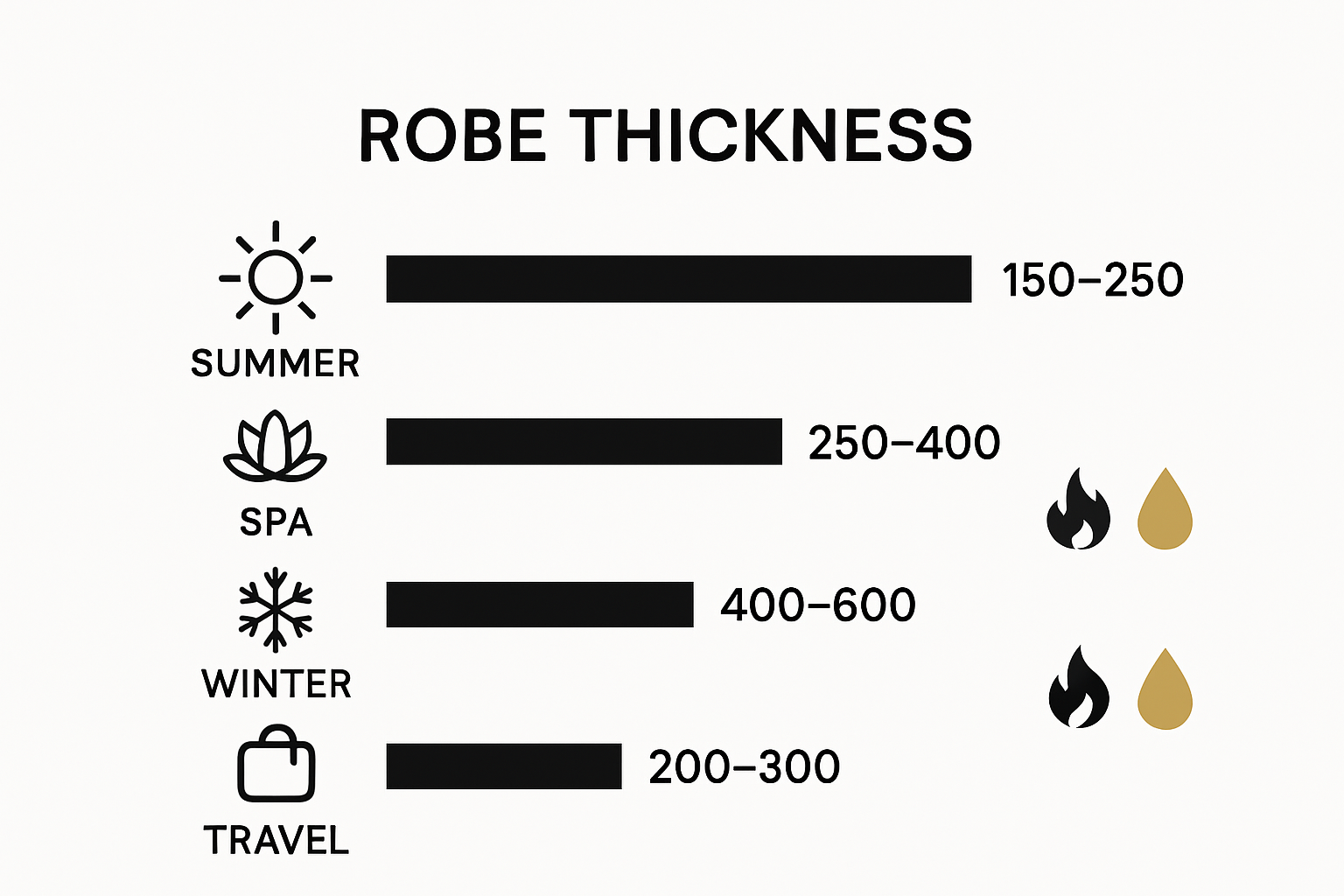 ROBE THICKNESS

SUMMER 150–250

SPA 250–400

WINTER 400–600

TRAVEL 200–300