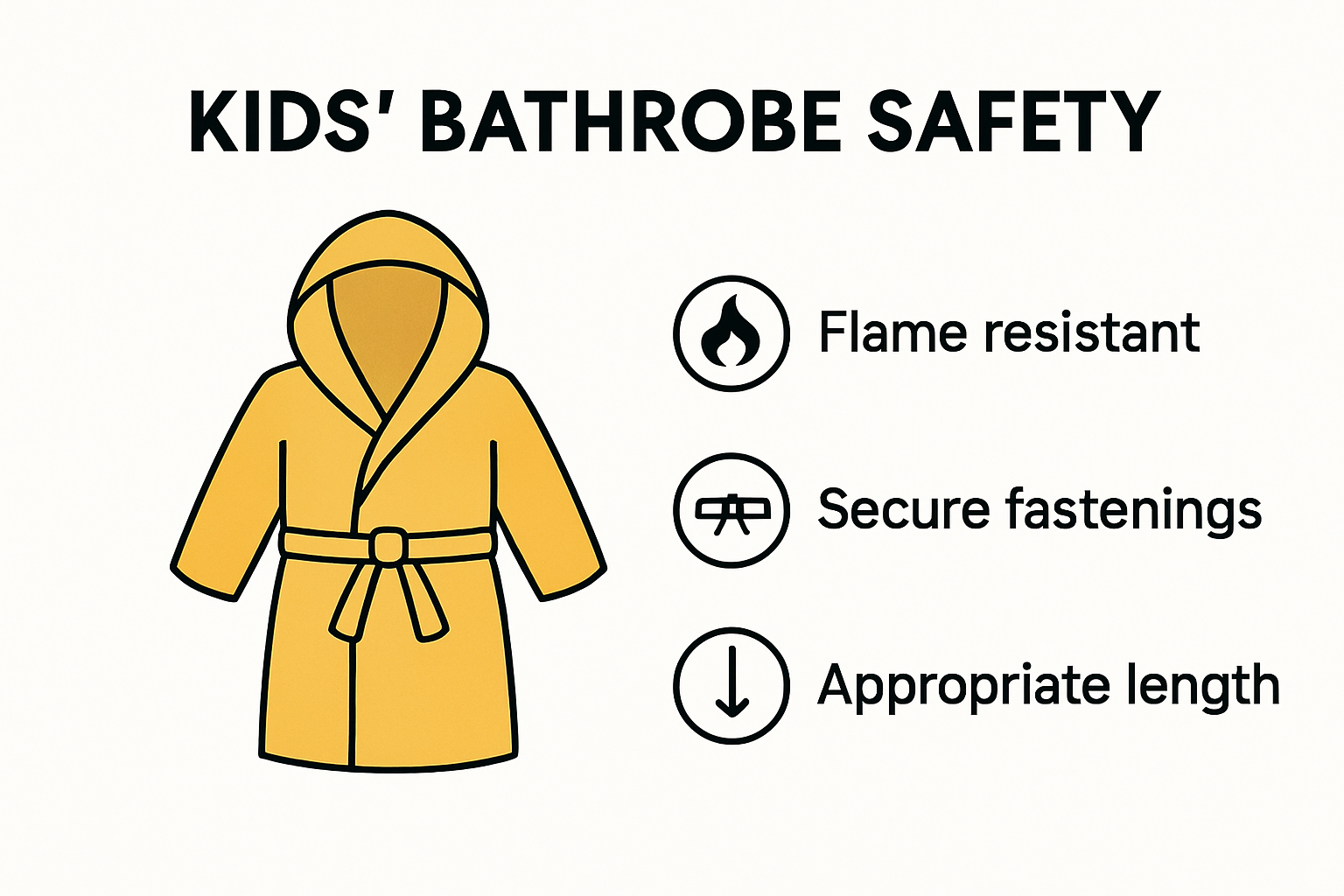 KIDS' BATHROBE SAFETY

Flame resistant

Secure fastenings

Appropriate length