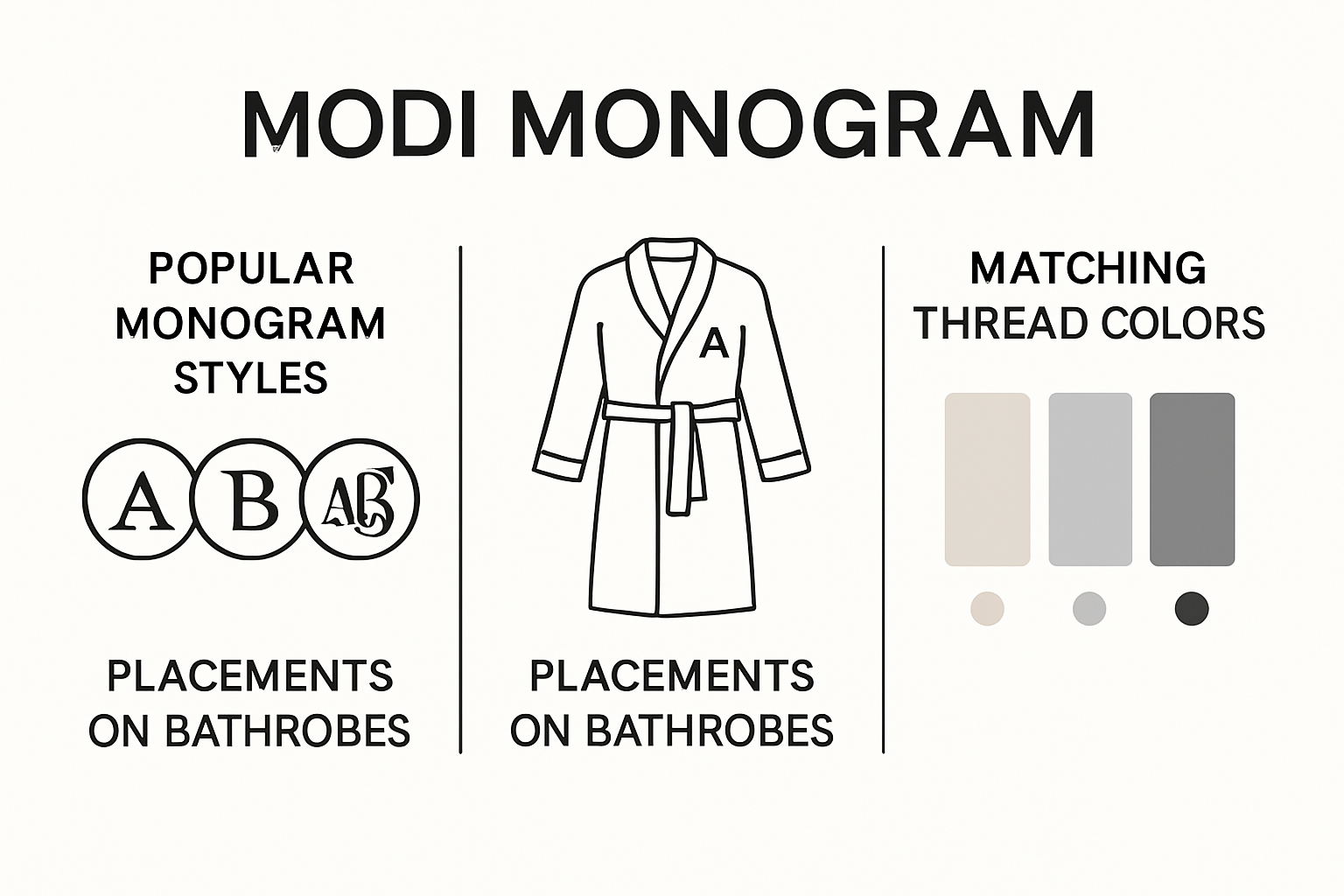 MODI MONOGRAM

POPULAR MONOGRAM STYLES

A B AB

PLACEMENTS ON BATHROBES

A

PLACEMENTS ON BATHROBES

MATCHING THREAD COLORS