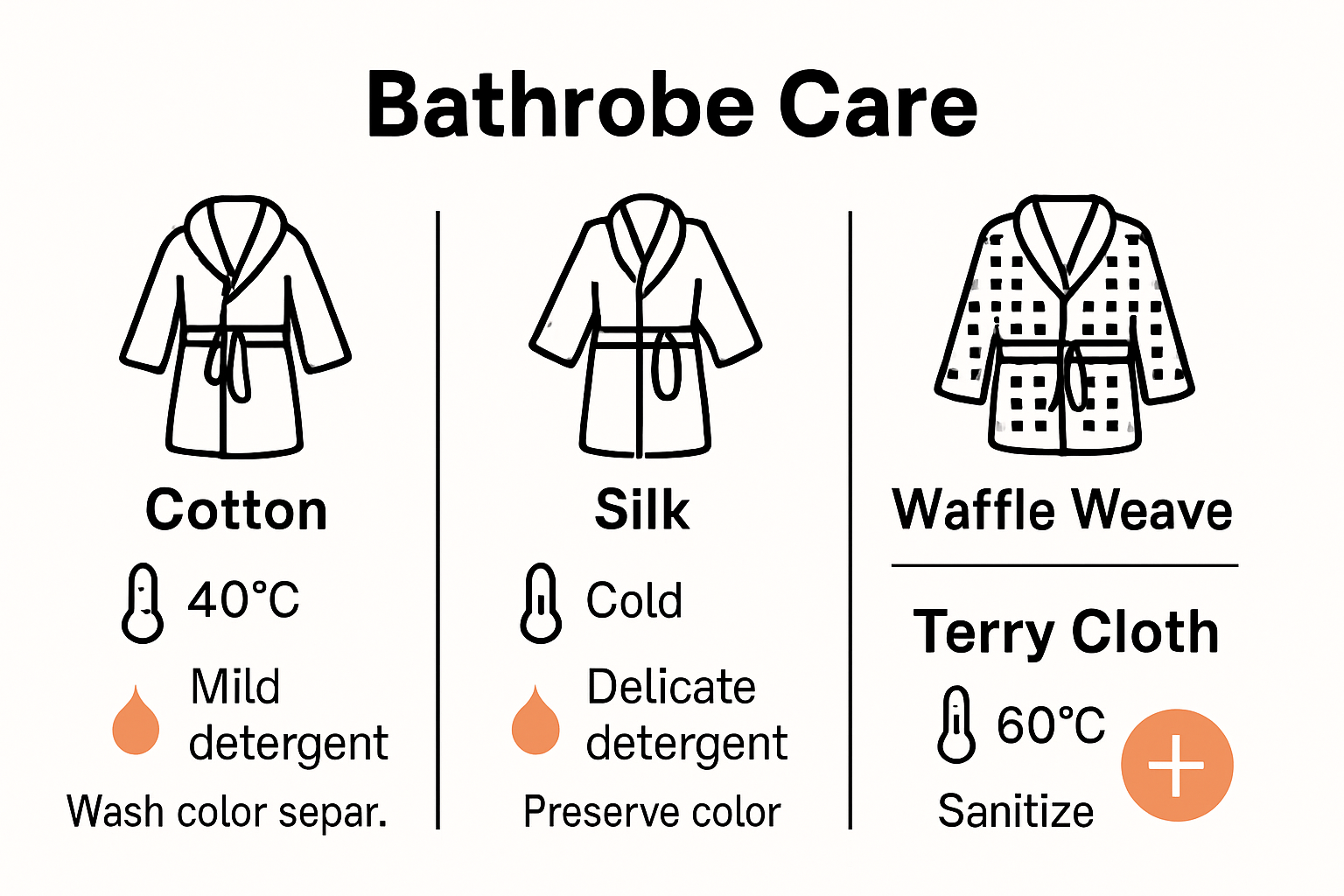 Bathrobe Care

Cotton

40°C

Mild detergent

Wash color separ.

Silk

Cold

Delicate detergent

Preserve color

Waffle Weave

Terry Cloth

60°C

Sanitize