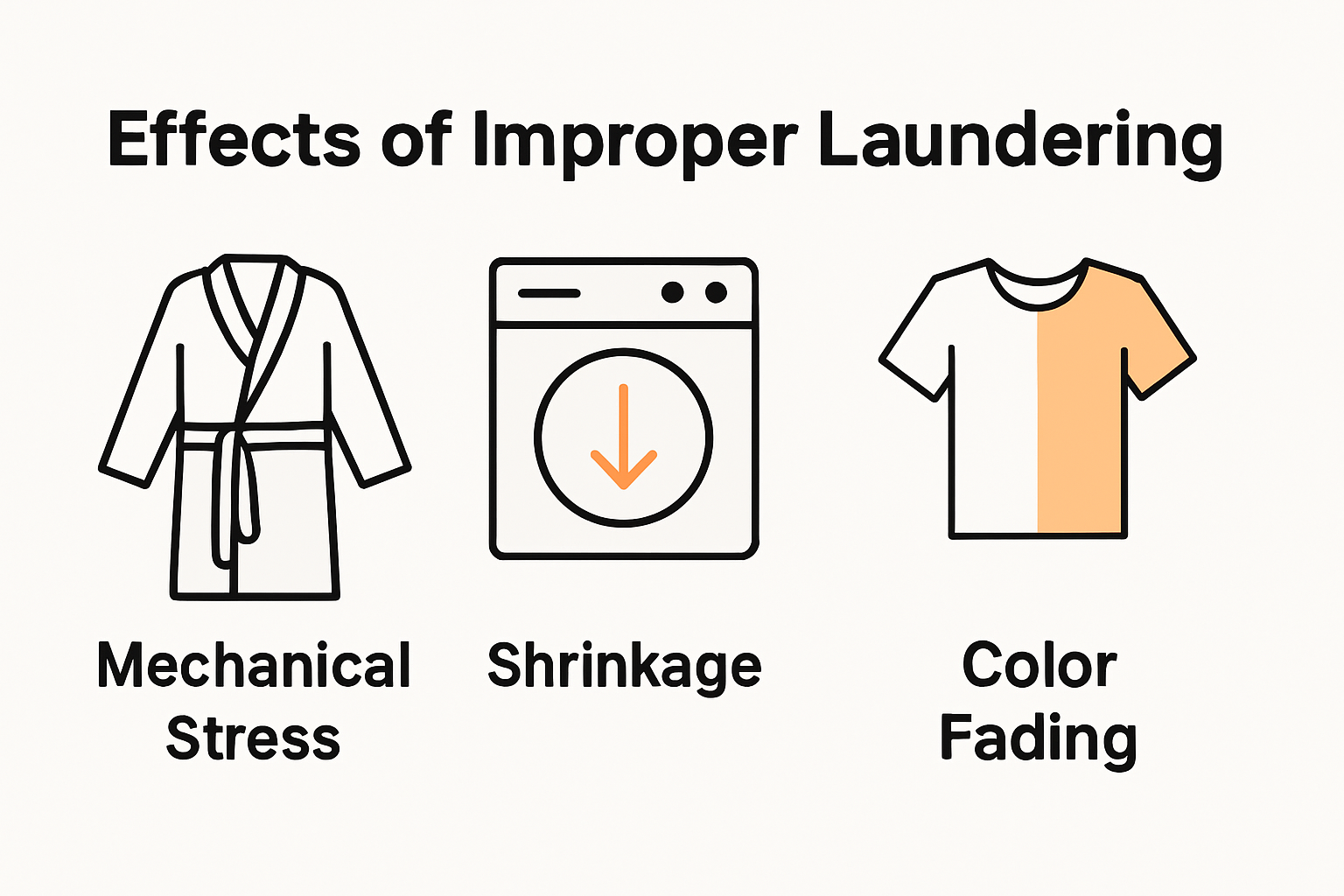 Effects of Improper Laundering

Mechanical Stress

Shrinkage

Color Fading